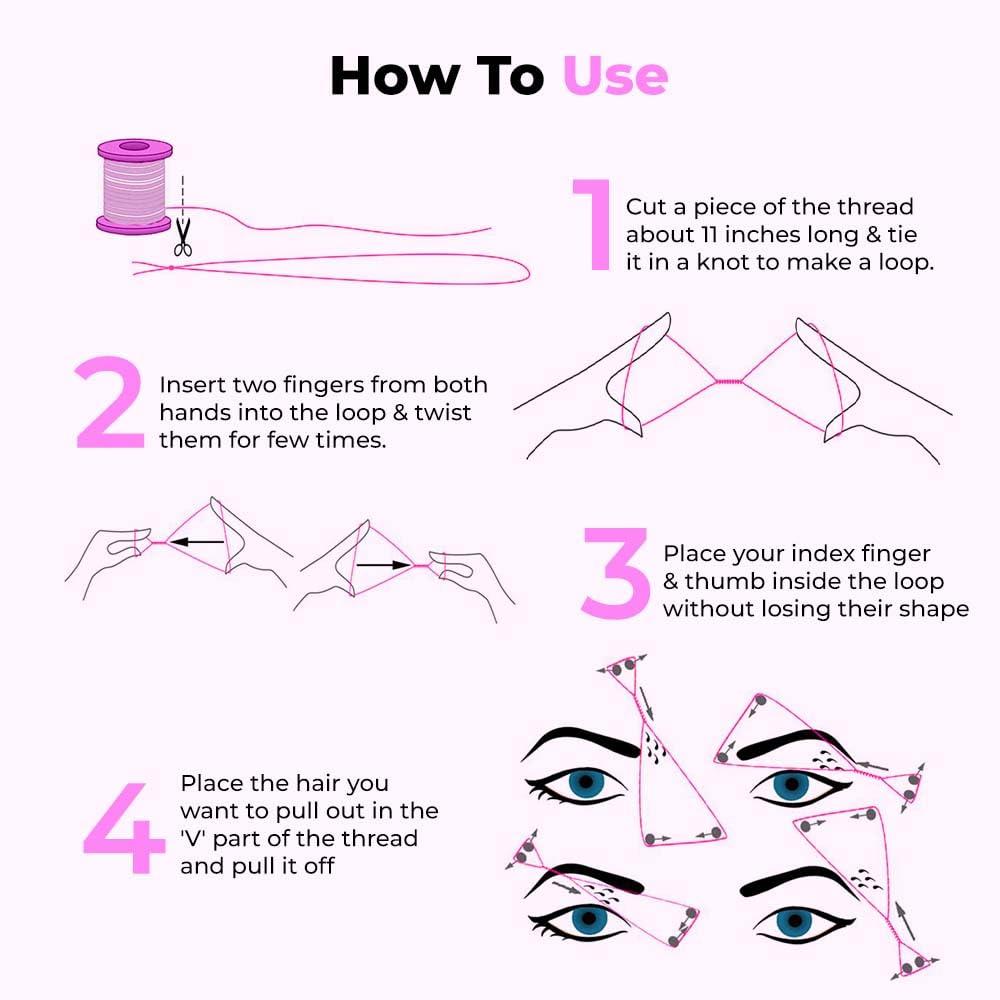 How To Use

1 Cut a piece of the thread about 11 inches long & tie it in a knot to make a loop.

2 Insert two fingers from both hands into the loop & twist them for few times.

3 Place your index finger & thumb inside the loop without losing their shape

4 Place the hair you want to pull out in the 'V' part of the thread and pull it off