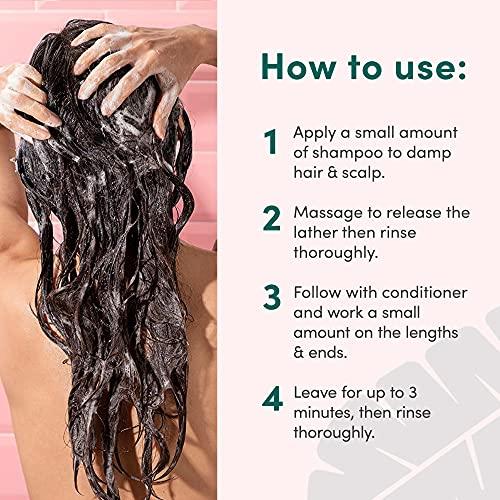 How to use:

1 Apply a small amount of shampoo to damp hair & scalp.

2 Massage to release the lather then rinse thoroughly.

3 Follow with conditioner and work a small amount on the lengths & ends.

4 Leave for up to 3 minutes, then rinse thoroughly.