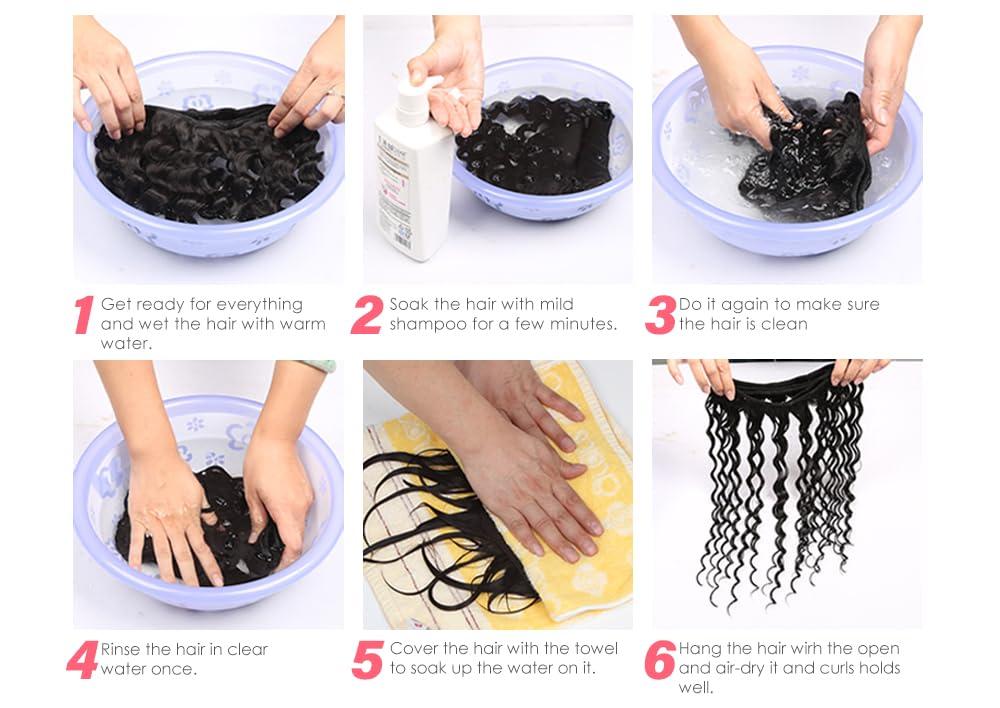 1 Get ready for everything and wet the hair with warm water.

2 Soak the hair with mild shampoo for a few minutes.

3 Do it again to make sure the hair is clean

4 Rinse the hair in clear water once.

5 Cover the hair with the towel to soak up the water on it.

6 Hang the hair wirh the open and air-dry it and curls holds well.