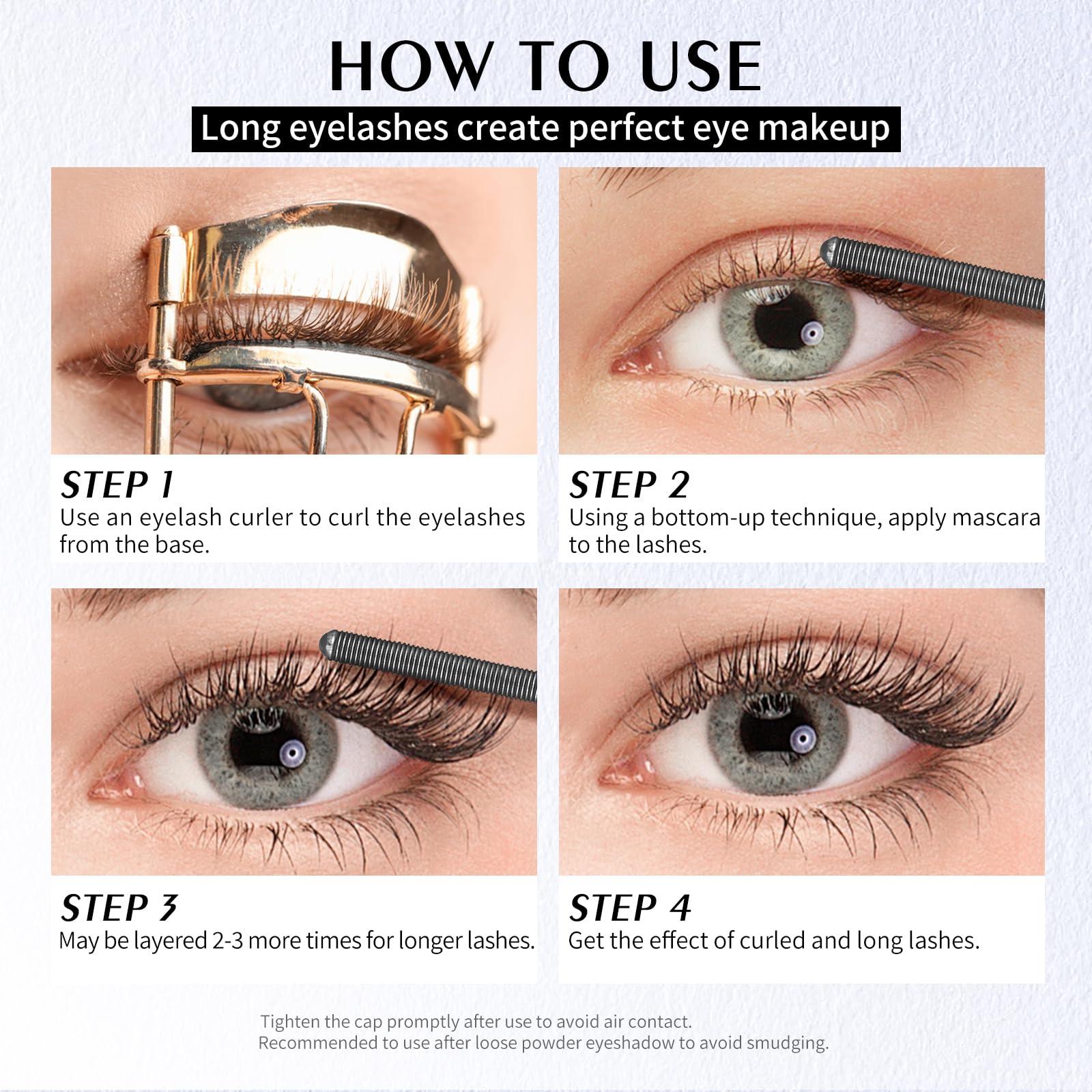 HOW TO USE

Long eyelashes create perfect eye makeup

STEP 1
Use an eyelash curler to curl the eyelashes from the base.

STEP 2
Using a bottom-up technique, apply mascara to the lashes.

STEP 3
May be layered 2-3 more times for longer lashes.

STEP 4
Get the effect of curled and long lashes.

Tighten the cap promptly after use to avoid air contact.
Recommended to use after loose powder eyeshadow to avoid smudging.