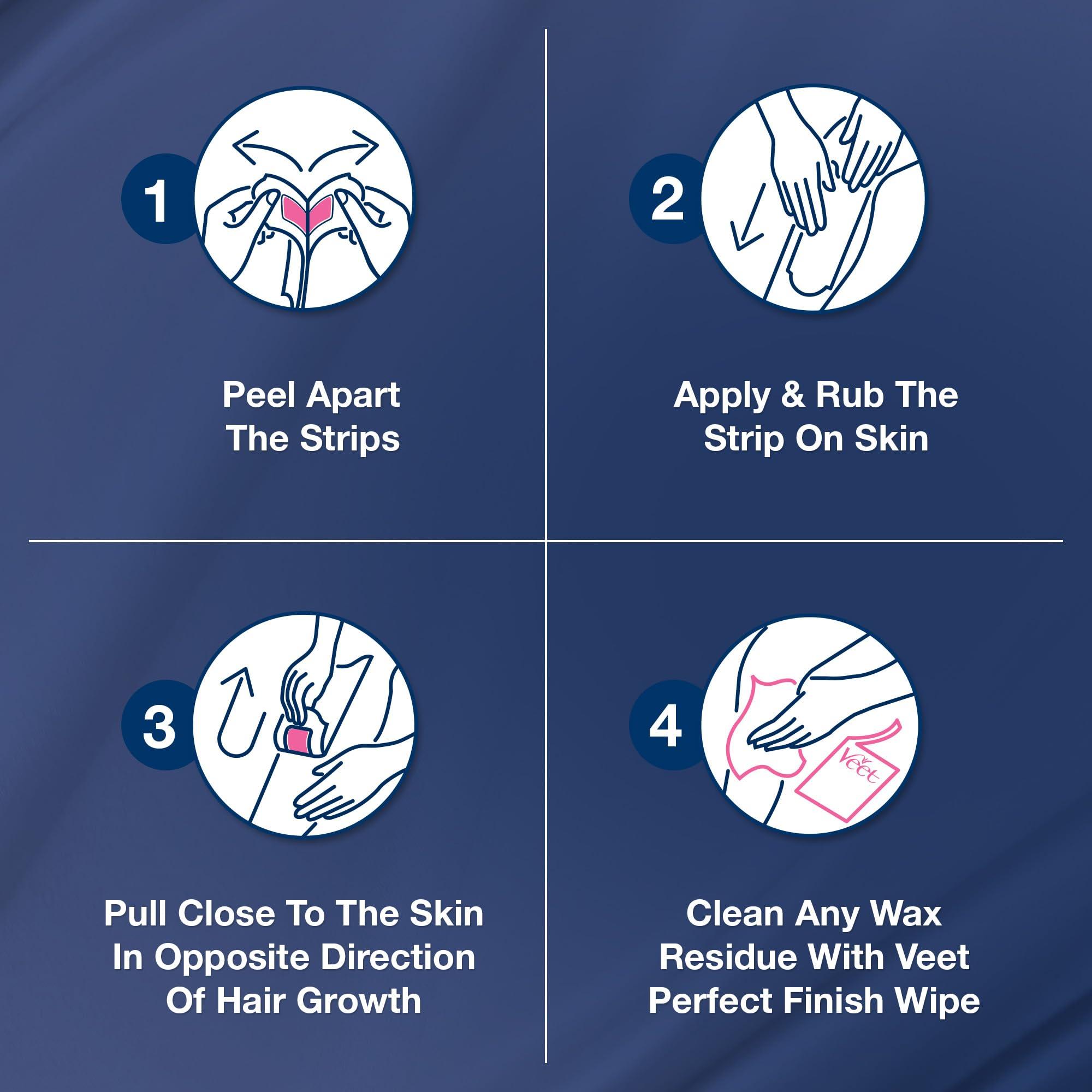 1

Peel Apart The Strips

2

Apply & Rub The Strip On Skin

3

Pull Close To The Skin In Opposite Direction Of Hair Growth

4

Veet

Clean Any Wax Residue With Veet Perfect Finish Wipe