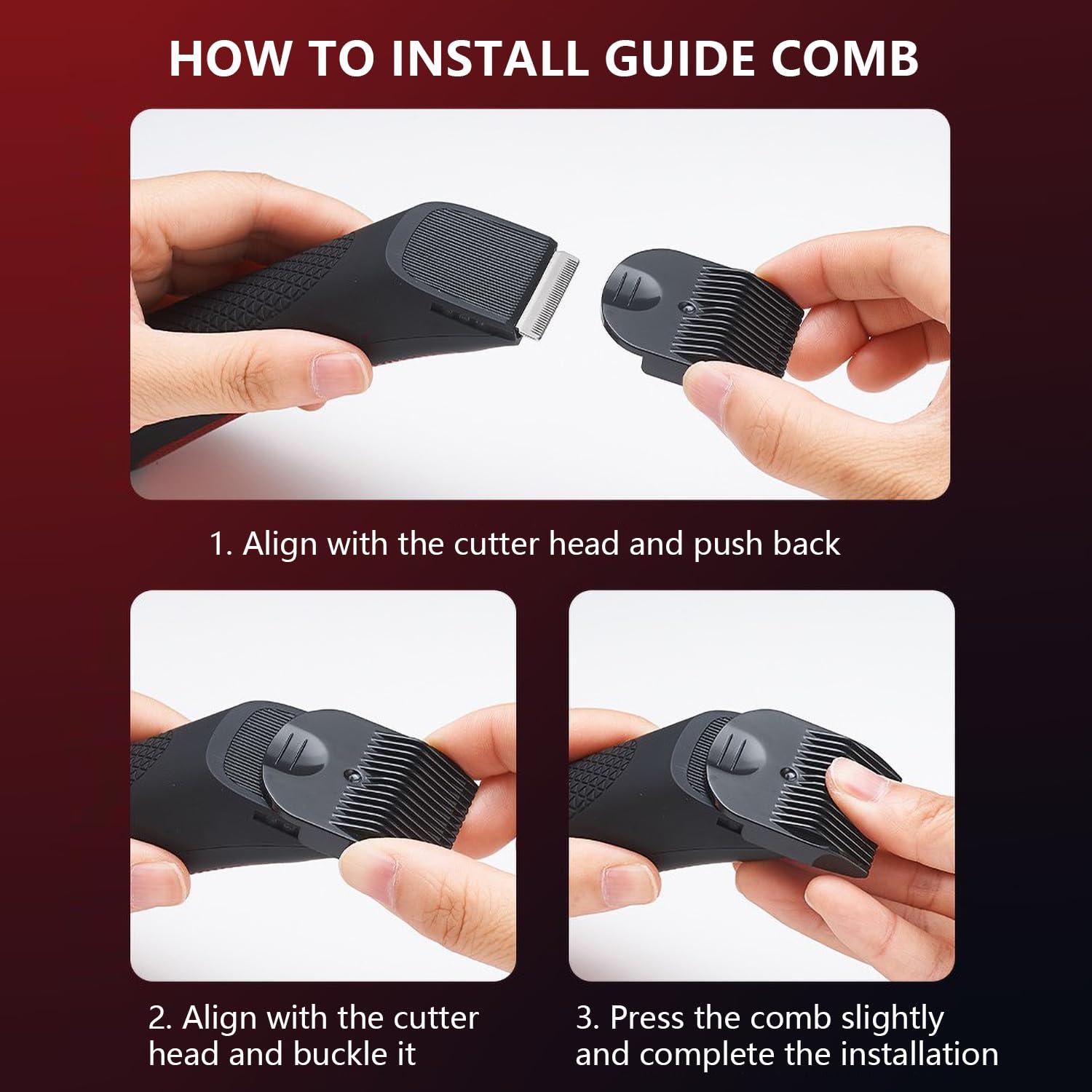 HOW TO INSTALL GUIDE COMB

1. Align with the cutter head and push back

2. Align with the cutter head and buckle it

3. Press the comb slightly and complete the installation