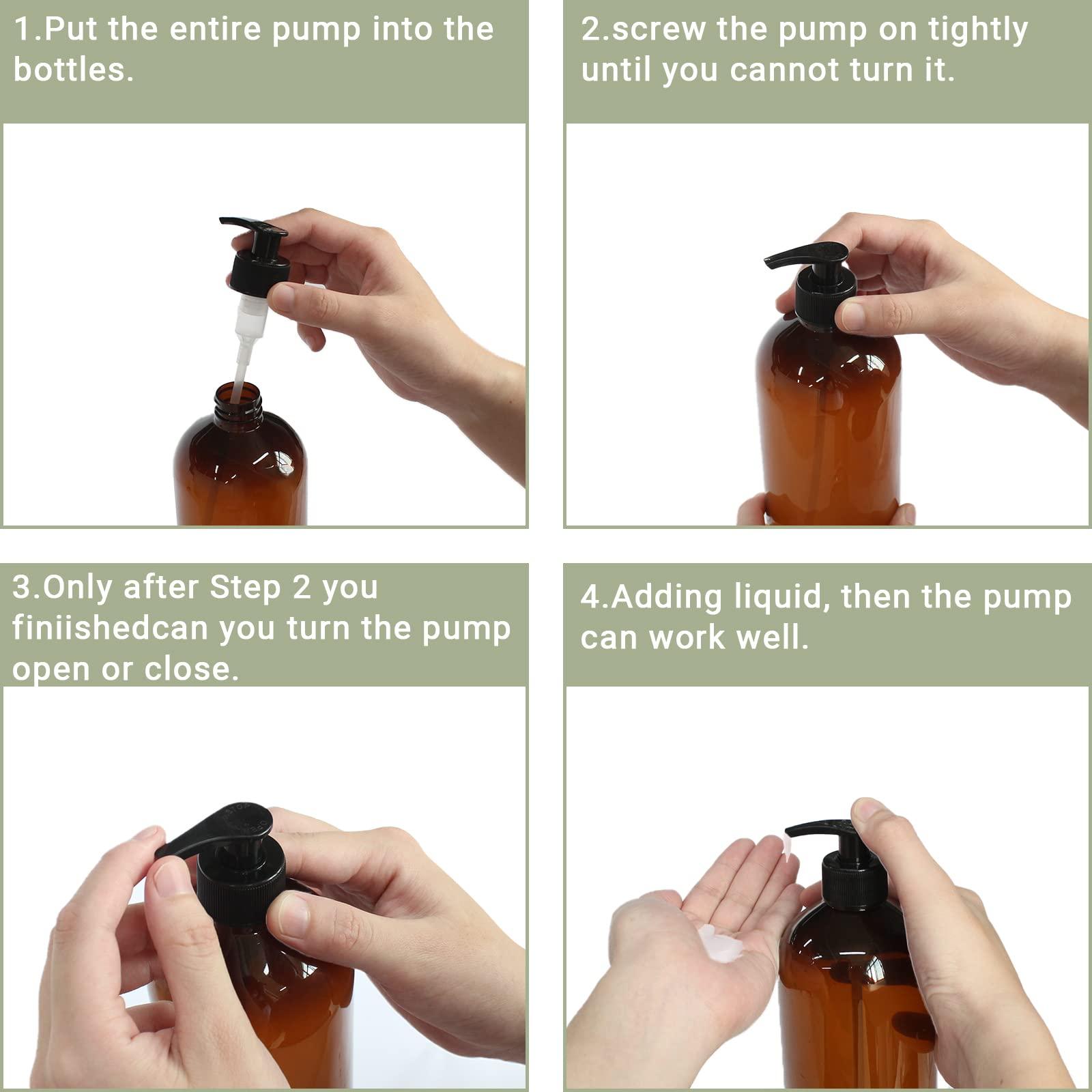 1.Put the entire pump into the bottles.

2.screw the pump on tightly until you cannot turn it.

3.Only after Step 2 you finiishedcan you turn the pump open or close.

4.Adding liquid, then the pump can work well.