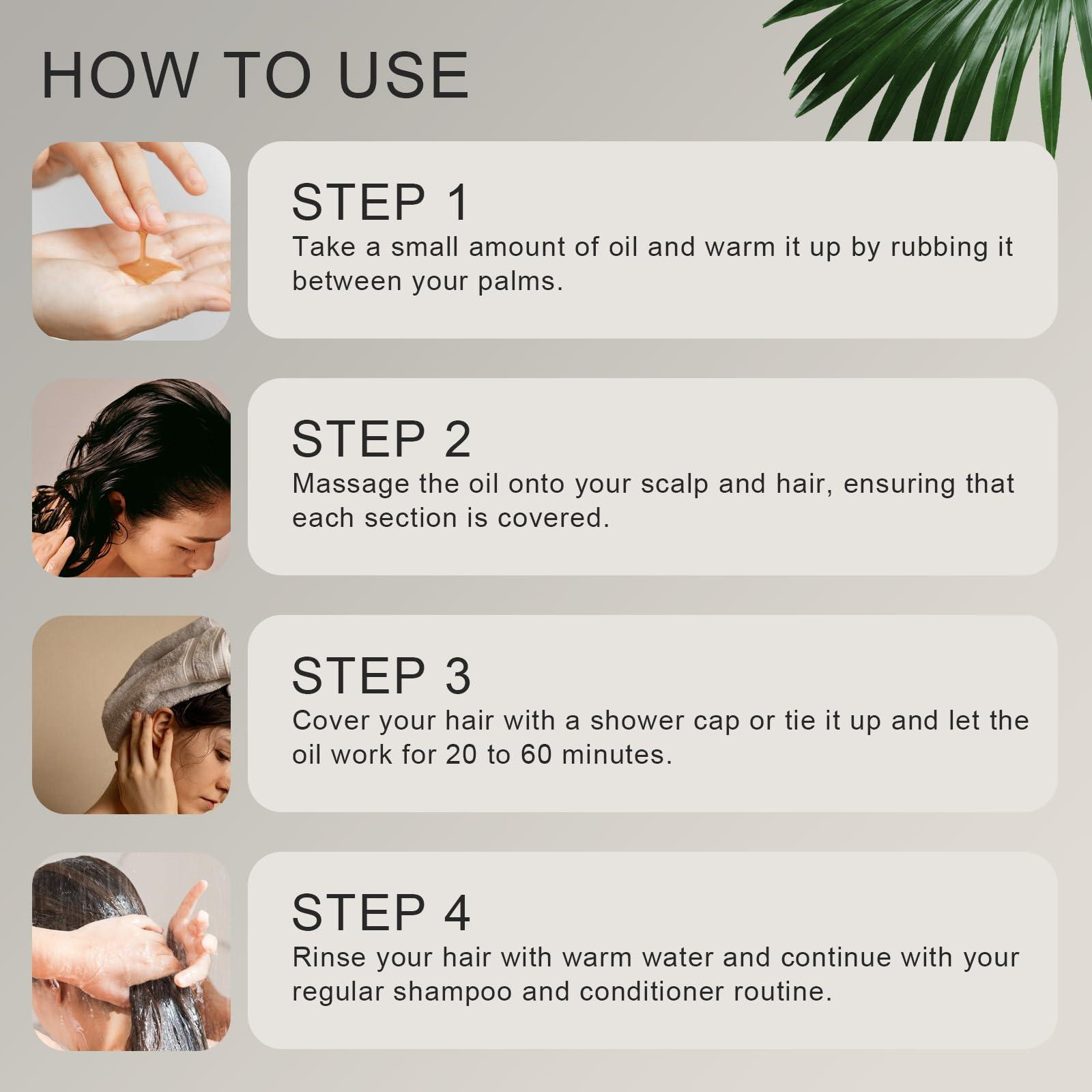 HOW TO USE

STEP 1
Take a small amount of oil and warm it up by rubbing it between your palms.

STEP 2
Massage the oil onto your scalp and hair, ensuring that each section is covered.

STEP 3
Cover your hair with a shower cap or tie it up and let the oil work for 20 to 60 minutes.

STEP 4
Rinse your hair with warm water and continue with your regular shampoo and conditioner routine.