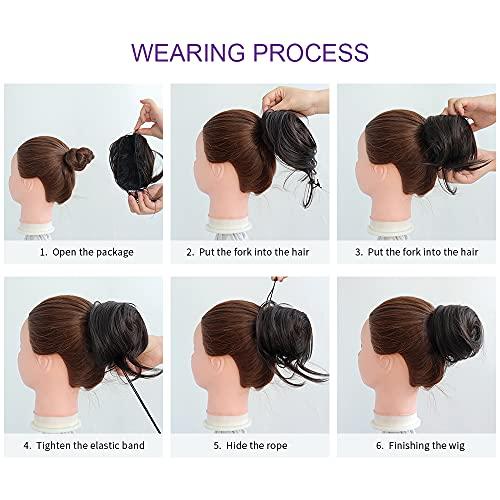 WEARING PROCESS

1. Open the package

2. Put the fork into the hair

3. Put the fork into the hair

4. Tighten the elastic band

5. Hide the rope

6. Finishing the wig