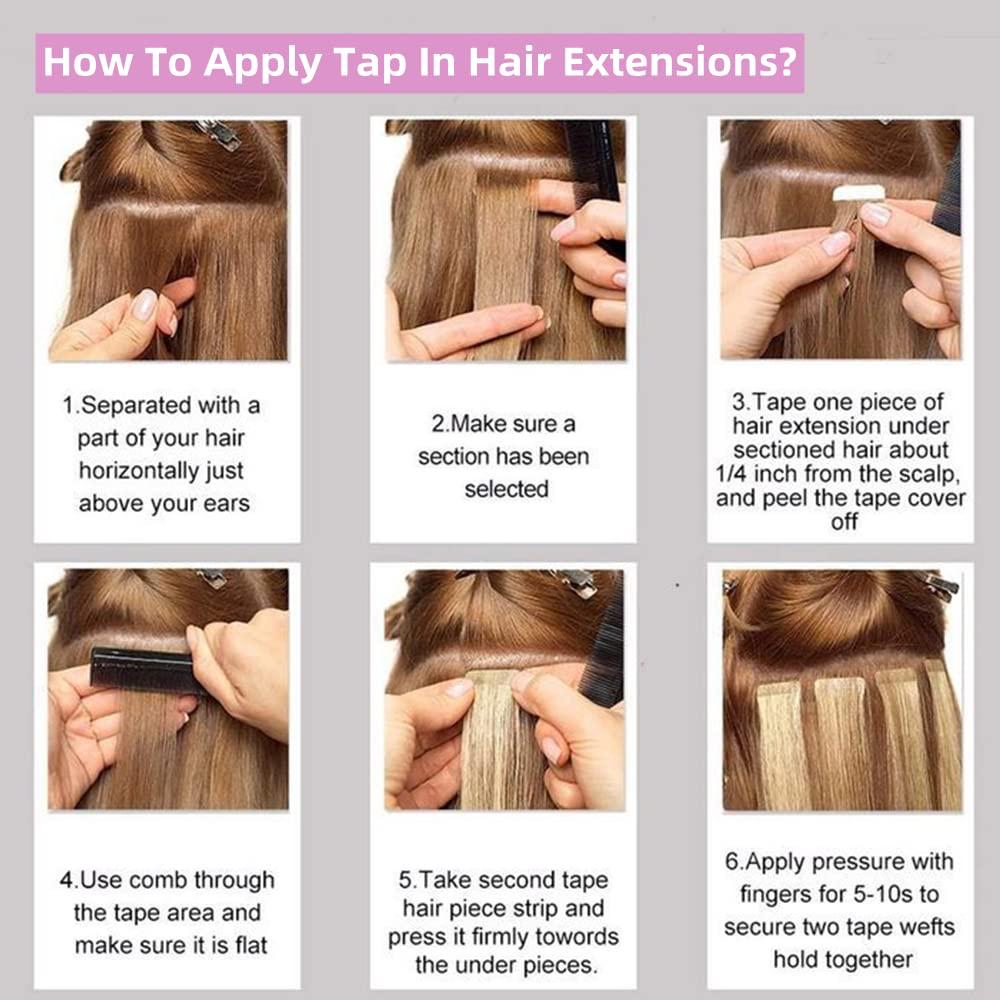 How To Apply Tap In Hair Extensions?

1.Separated with a part of your hair horizontally just above your ears

2.Make sure a section has been selected

3.Tape one piece of hair extension under sectioned hair about 1/4 inch from the scalp, and peel the tape cover off

4.Use comb through the tape area and make sure it is flat

5.Take second tape hair piece strip and press it firmly towords the under pieces.

6.Apply pressure with fingers for 5-10s to secure two tape wefts hold together