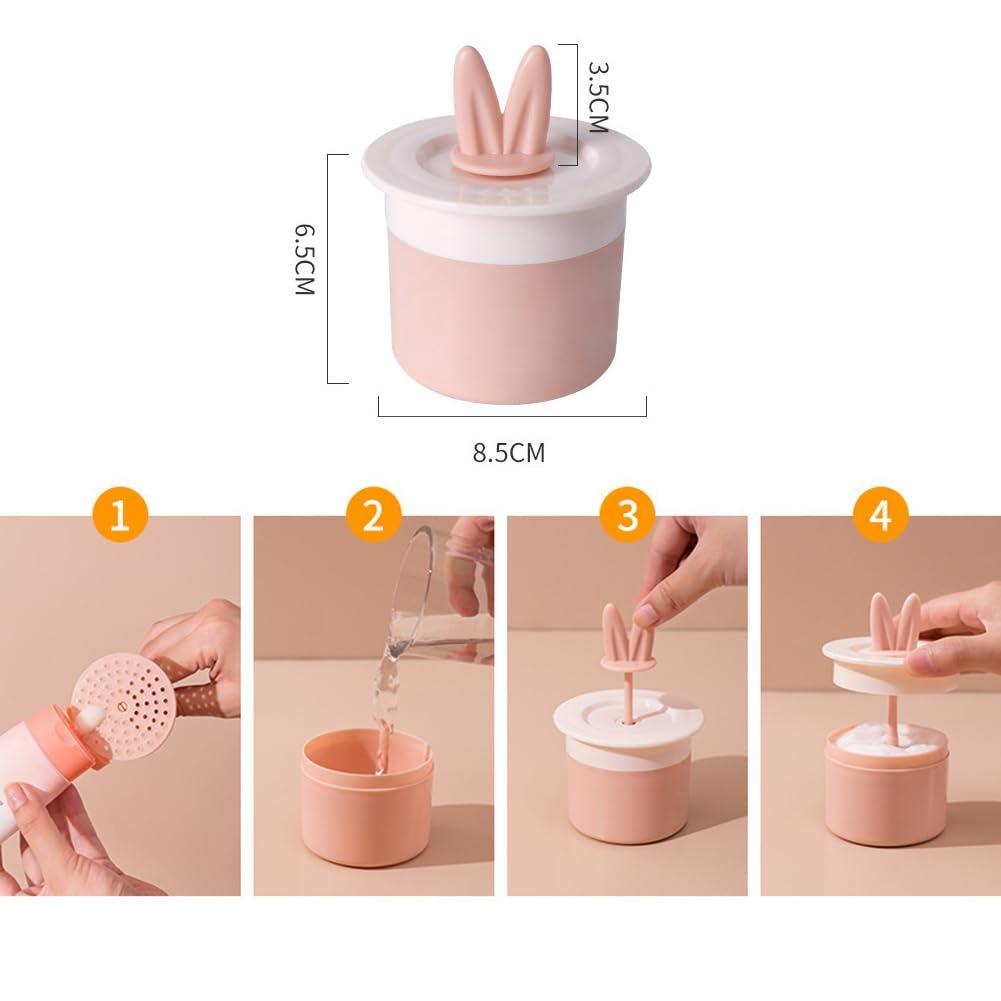 3.5CM

6.5CM

8.5CM

1

2

3

4