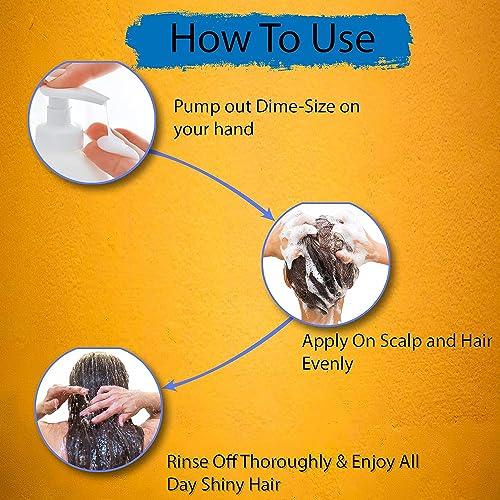 How To Use

Pump out Dime-Size on your hand

Apply On Scalp and Hair Evenly

Rinse Off Thoroughly & Enjoy All Day Shiny Hair