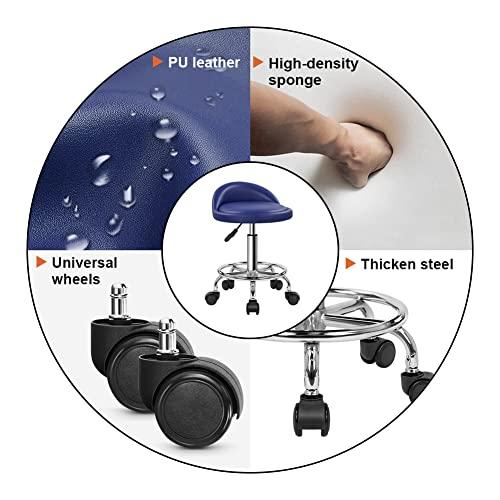 PU leather

High-density sponge

Universal wheels

Thicken steel