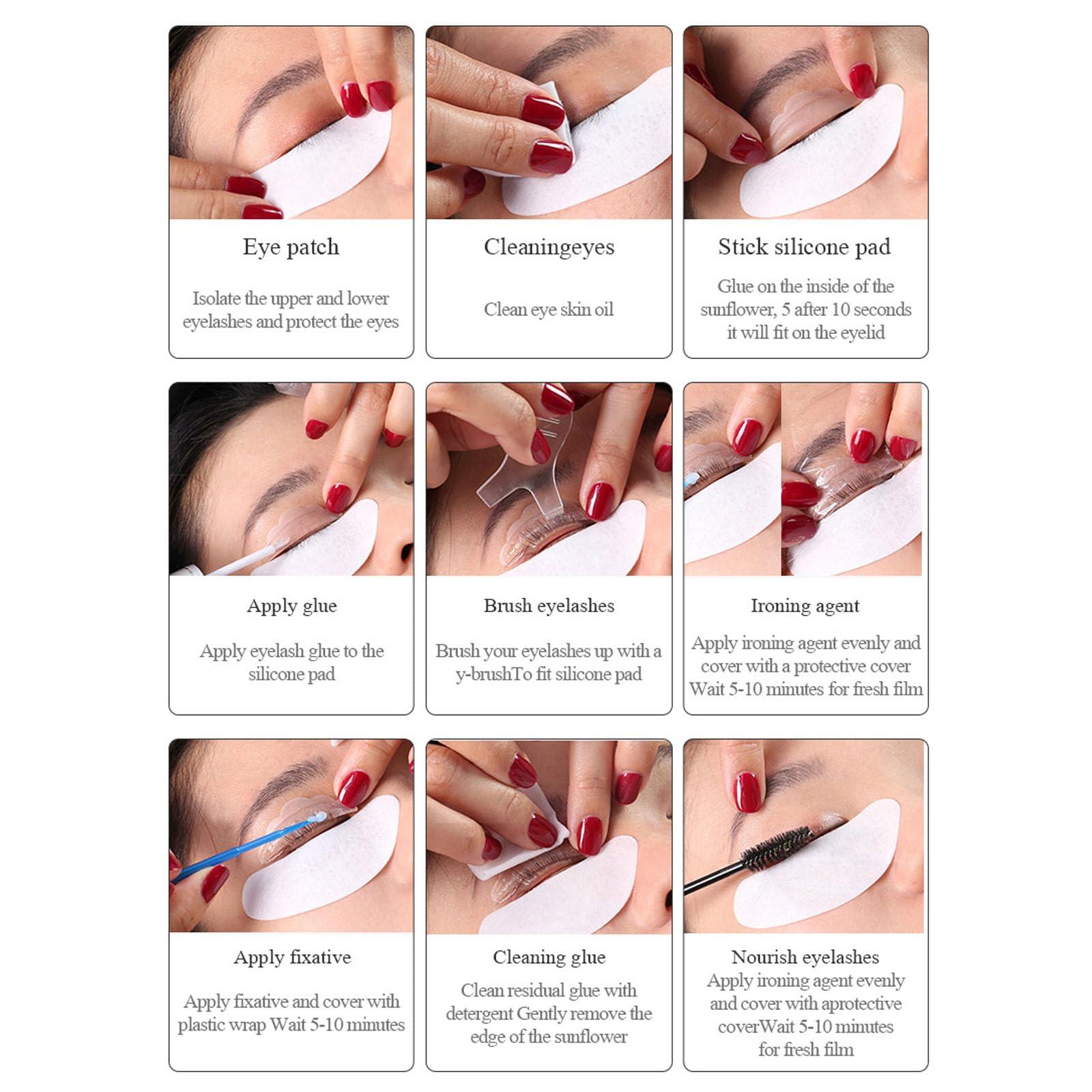 Eye patch

Isolate the upper and lower eyelashes and protect the eyes

Cleaningeyes

Clean eye skin oil

Stick silicone pad

Glue on the inside of the sunflower, 5 after 10 seconds it will fit on the eyelid

Apply glue

Apply eyelash glue to the silicone pad

Brush eyelashes

Brush your eyelashes up with a y-brushTo fit silicone pad

Ironing agent

Apply ironing agent evenly and cover with a protective cover Wait 5-10 minutes for fresh film

Apply fixative

Apply fixative and cover with plastic wrap Wait 5-10 minutes

Cleaning glue

Clean residual glue with detergent Gently remove the edge of the sunflower

Nourish eyelashes

Apply ironing agent evenly and cover with aprotective coverWait 5-10 minutes for fresh film