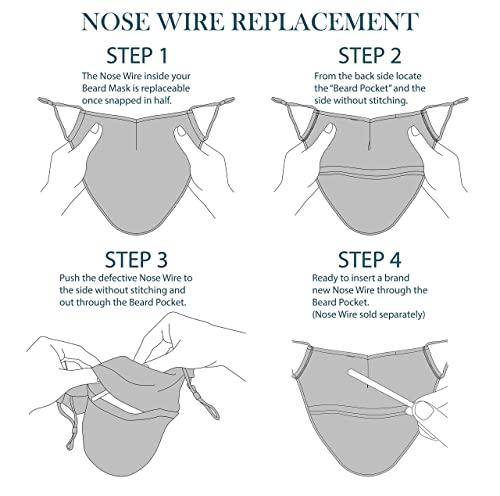 NOSE WIRE REPLACEMENT

STEP 1
The Nose Wire inside your Beard Mask is replaceable once snapped in half.

STEP 2
From the back side locate the "Beard Pocket" and the side without stitching.

STEP 3
Push the defective Nose Wire to the side without stitching and out through the Beard Pocket.

STEP 4
Ready to insert a brand new Nose Wire through the Beard Pocket.
(Nose Wire sold separately)