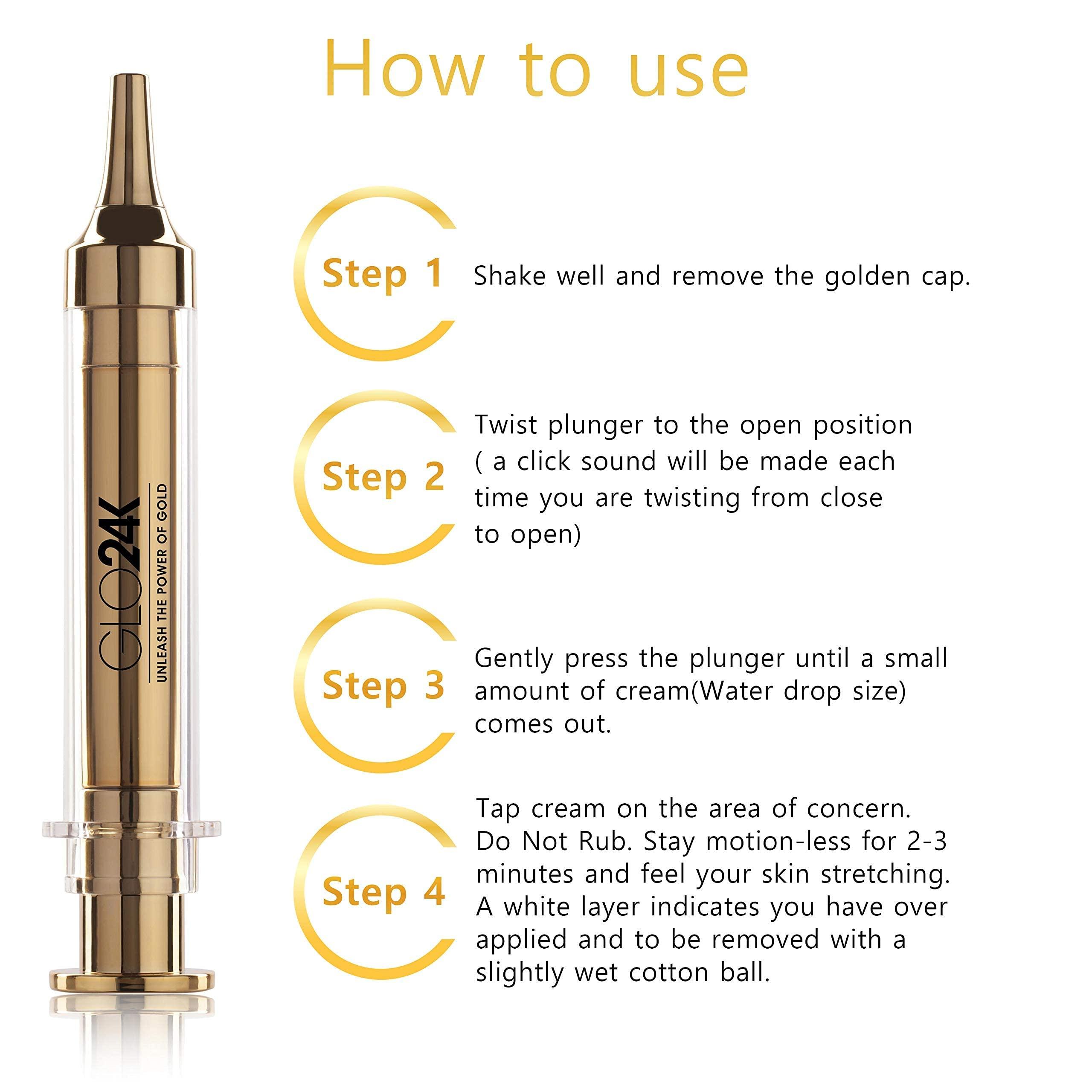 How to use

GLO24K
UNLEASH THE POWER OF GOLD

Step 1 Shake well and remove the golden cap.

Step 2 Twist plunger to the open position ( a click sound will be made each time you are twisting from close to open)

Step 3 Gently press the plunger until a small amount of cream(Water drop size) comes out.

Step 4 Tap cream on the area of concern. Do Not Rub. Stay motion-less for 2-3 minutes and feel your skin stretching. A white layer indicates you have over applied and to be removed with a slightly wet cotton ball.