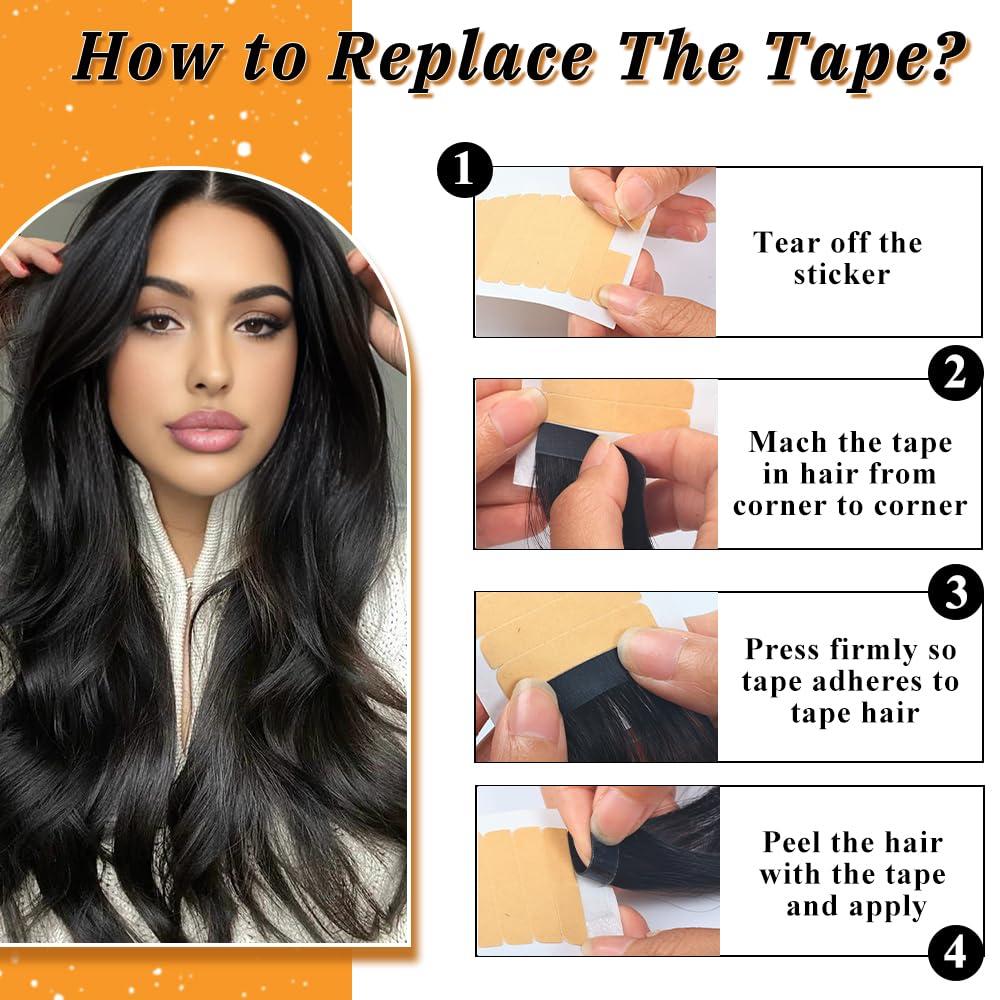 How to Replace The Tape?

1

Tear off the sticker

2

Mach the tape in hair from corner to corner

3

Press firmly so tape adheres to tape hair

Peel the hair with the tape and apply

4