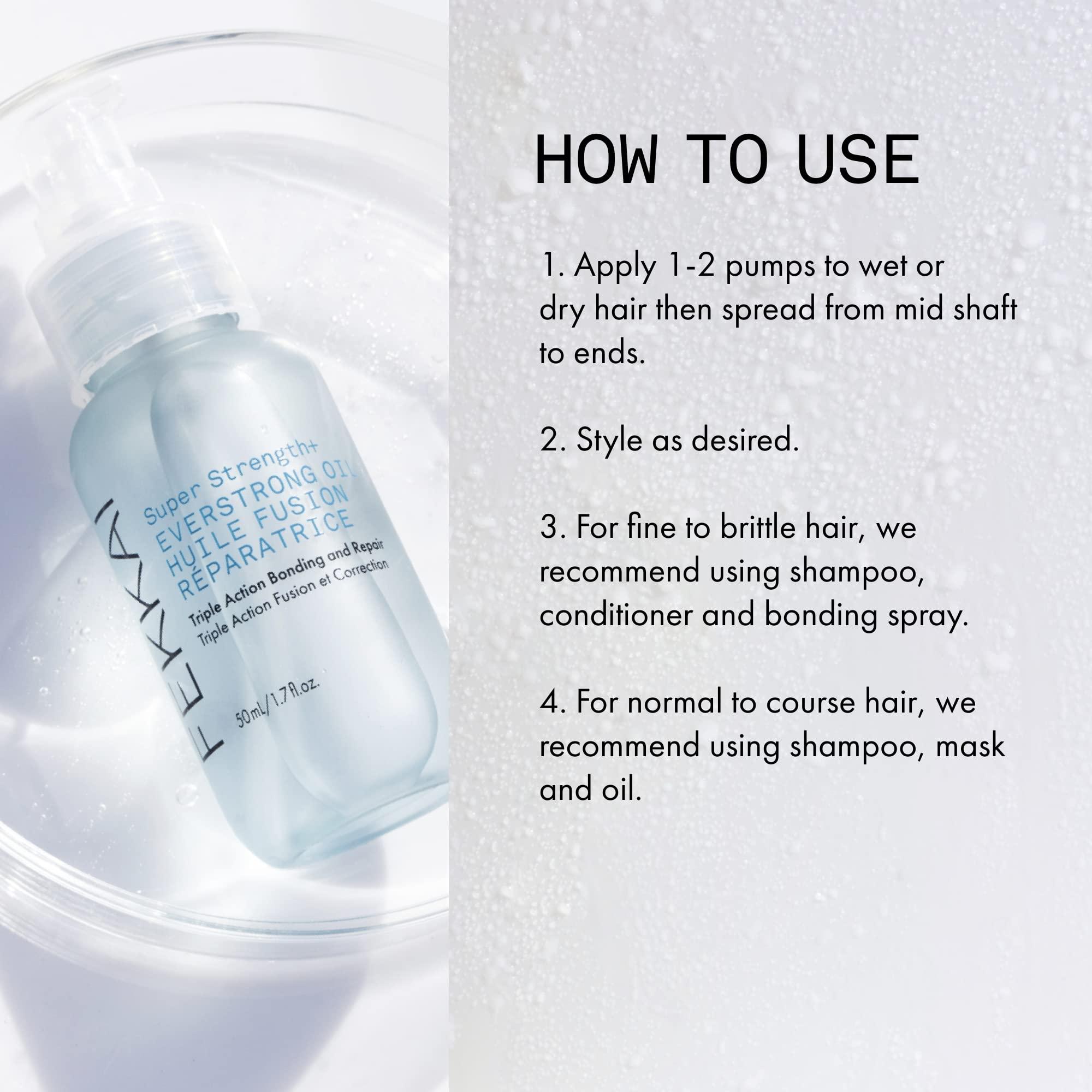 FEKKAI

Super Strength+
EVERSTRONG OIL
HUILE FUSION
RÉPARATRICE

Triple Action Bonding and Repair
Triple Action Fusion et Correction

50mL/1.7 fl.oz.

HOW TO USE

1. Apply 1-2 pumps to wet or dry hair then spread from mid shaft to ends.

2. Style as desired.

3. For fine to brittle hair, we recommend using shampoo, conditioner and bonding spray.

4. For normal to course hair, we recommend using shampoo, mask and oil.