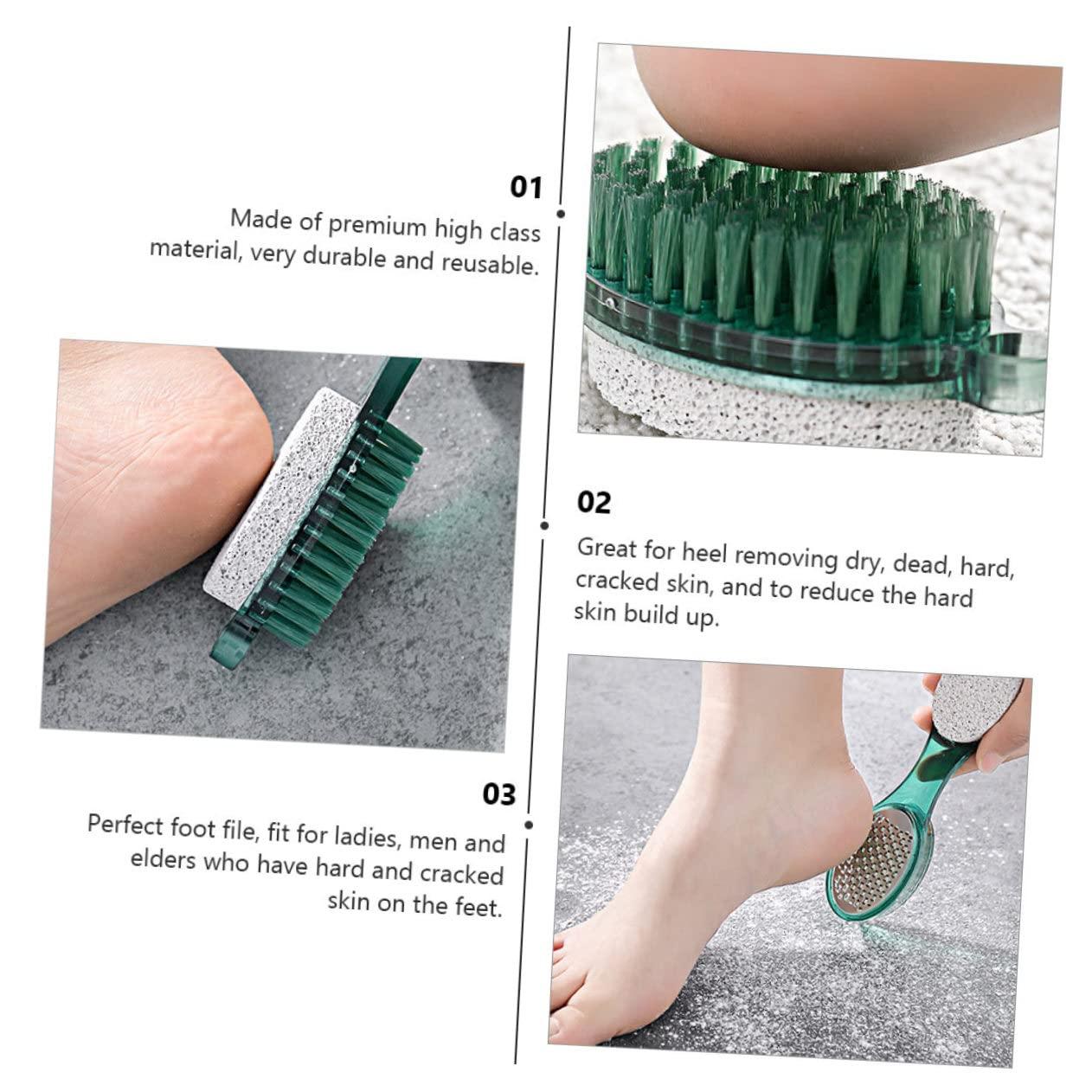 01
Made of premium high class material, very durable and reusable.

02
Great for heel removing dry, dead, hard, cracked skin, and to reduce the hard skin build up.

03
Perfect foot file, fit for ladies, men and elders who have hard and cracked skin on the feet.