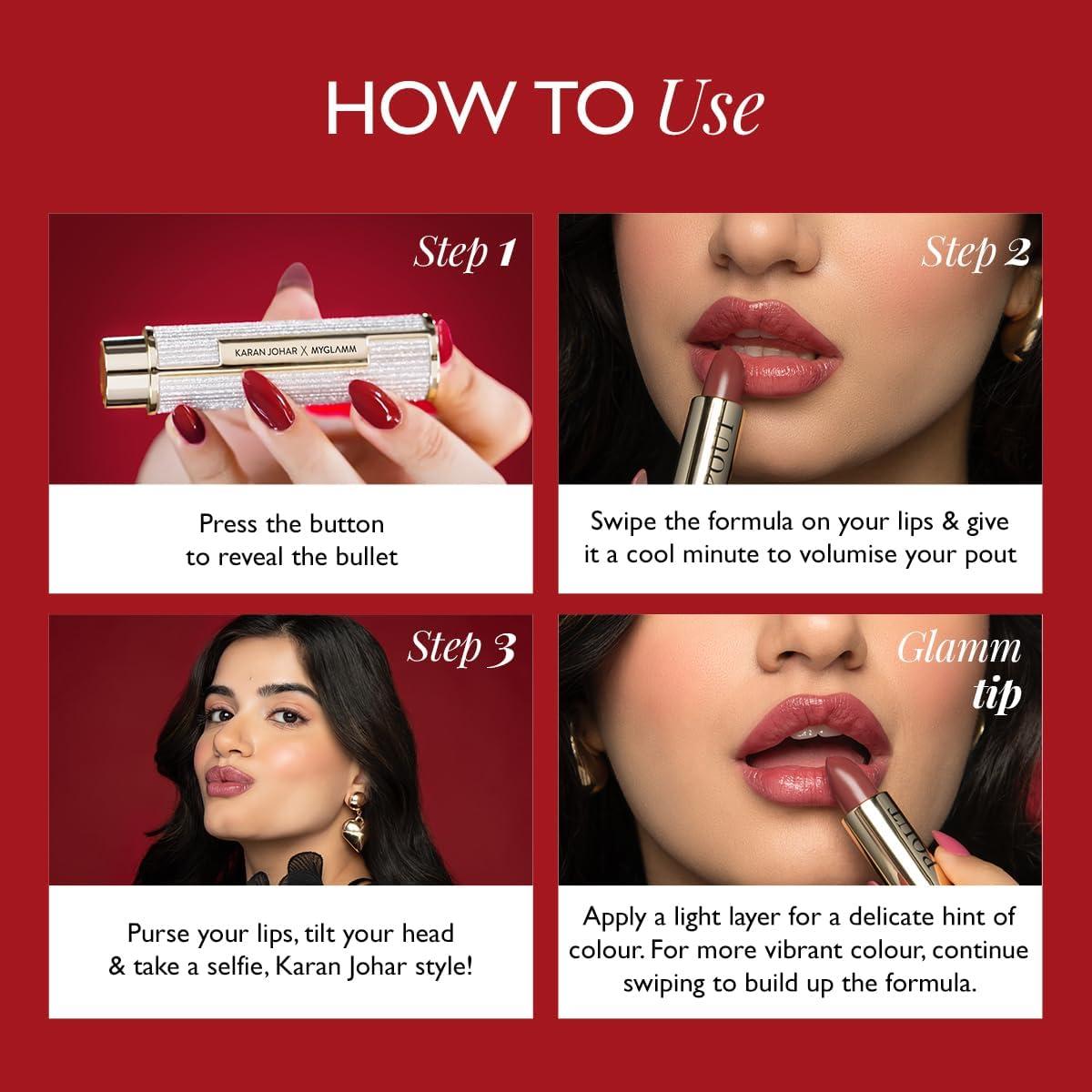 HOW TO Use

Step 1

KARAN JOHAR X MYGLAMM

Press the button to reveal the bullet

Step 2

POUT

Swipe the formula on your lips & give it a cool minute to volumise your pout

Step 3

Purse your lips, tilt your head & take a selfie, Karan Johar style!

Glamm tip

POUT

Apply a light layer for a delicate hint of colour. For more vibrant colour, continue swiping to build up the formula.