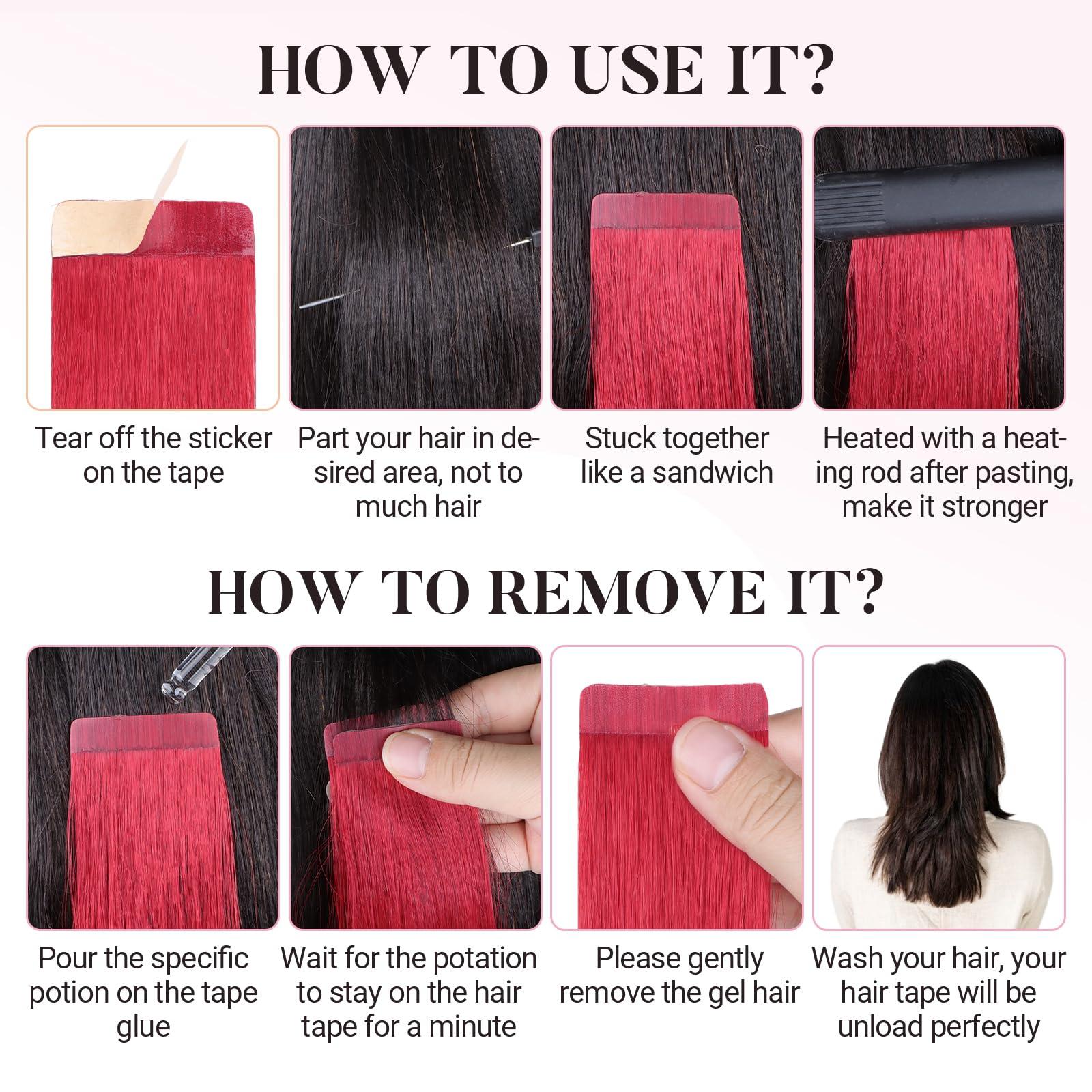 HOW TO USE IT?

Tear off the sticker on the tape

Part your hair in desired area, not to much hair

Stuck together like a sandwich

Heated with a heating rod after pasting, make it stronger

HOW TO REMOVE IT?

Pour the specific potion on the tape glue

Wait for the potation to stay on the hair tape for a minute

Please gently remove the gel hair

Wash your hair, your hair tape will be unload perfectly