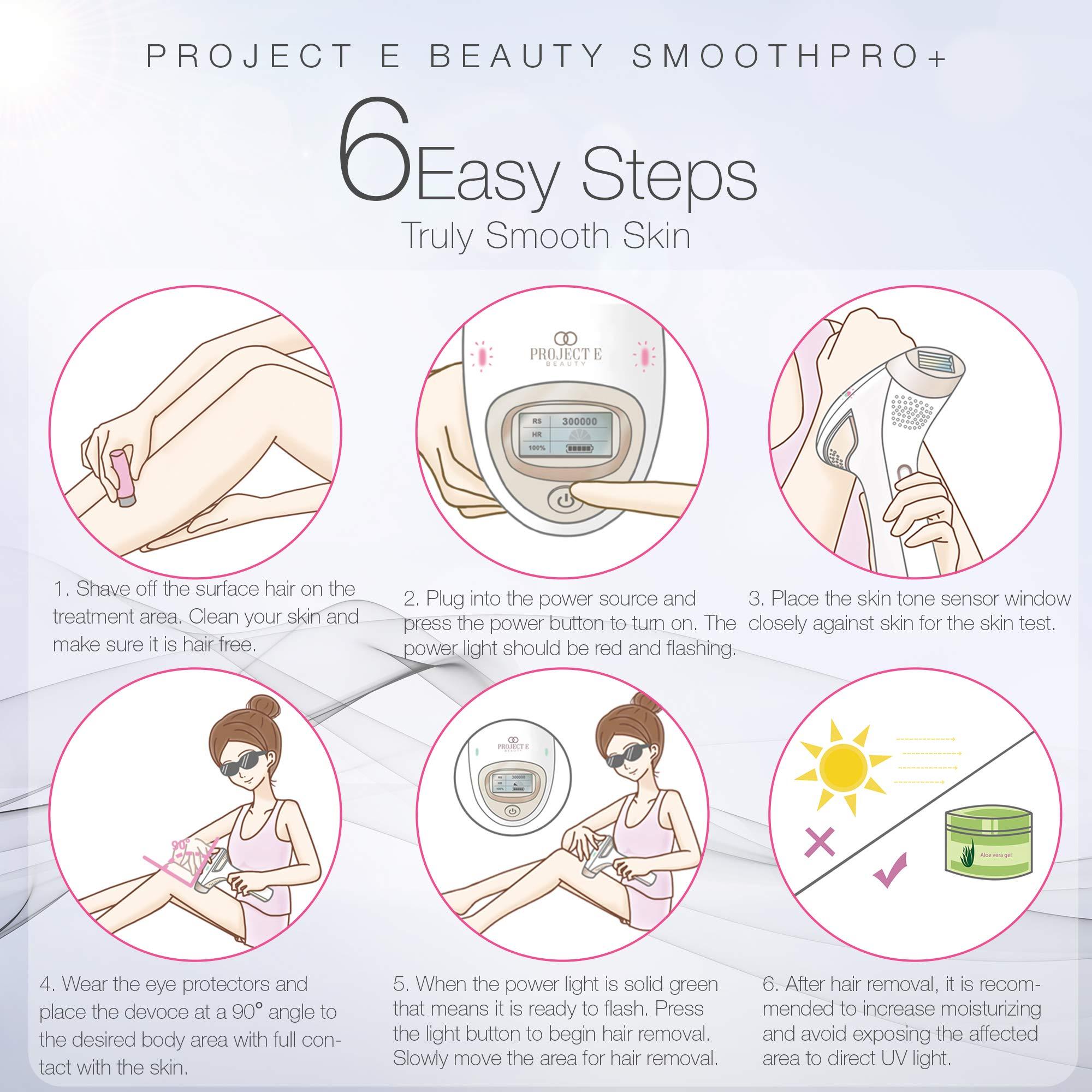 PROJECT E BEAUTY SMOOTHPRO+

6 Easy Steps

Truly Smooth Skin

PROJECT E
BEAUTY

RS 300000
HR
100%

1. Shave off the surface hair on the treatment area. Clean your skin and make sure it is hair free.

2. Plug into the power source and press the power button to turn on. The power light should be red and flashing.

3. Place the skin tone sensor window closely against skin for the skin test.

90°

PROJECT E
BEAUTY

RS 300000
HR
100%

Aloe vera gel

4. Wear the eye protectors and place the devoce at a 90° angle to the desired body area with full contact with the skin.

5. When the power light is solid green that means it is ready to flash. Press the light button to begin hair removal. Slowly move the area for hair removal.

6. After hair removal, it is recommended to increase moisturizing and avoid exposing the affected area to direct UV light.