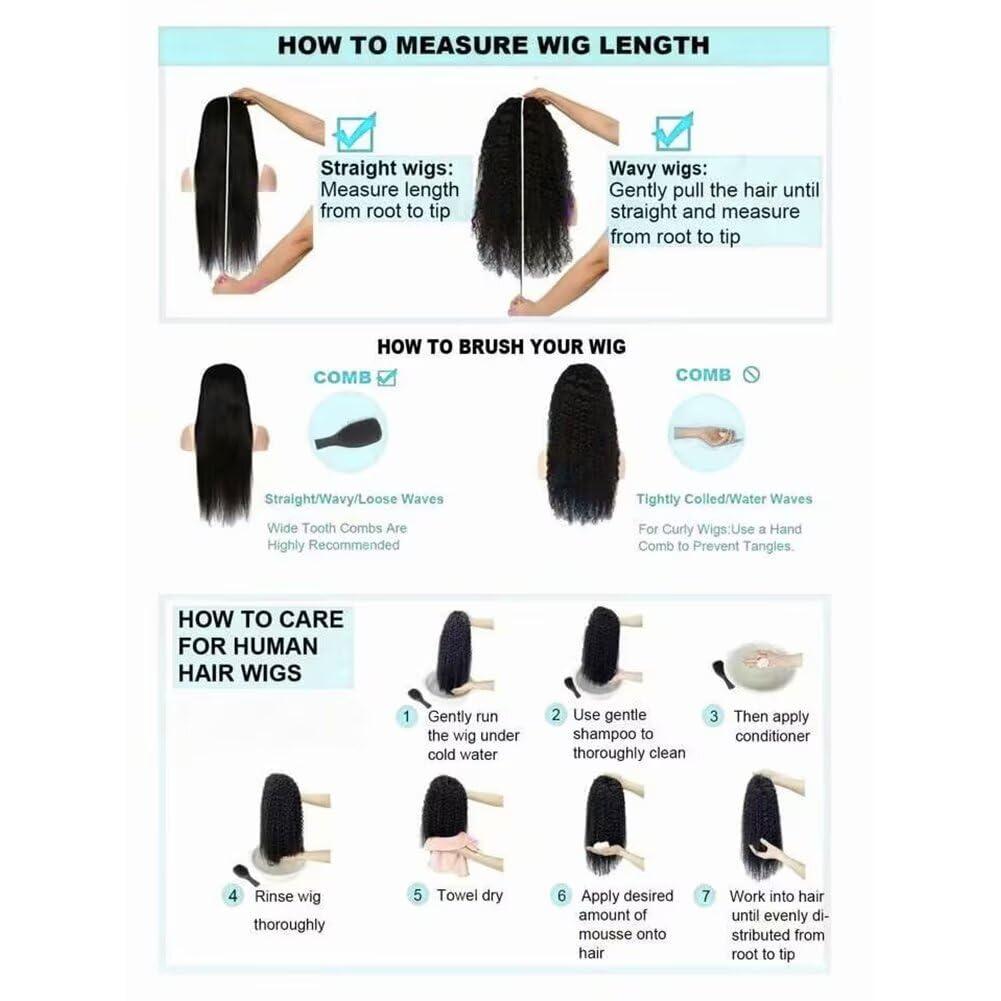 HOW TO MEASURE WIG LENGTH

Straight wigs:
Measure length from root to tip

Wavy wigs:
Gently pull the hair until straight and measure from root to tip

HOW TO BRUSH YOUR WIG

COMB

Straight/Wavy/Loose Waves

Wide Tooth Combs Are Highly Recommended

COMB

Tightly Colled/Water Waves

For Curly Wigs:Use a Hand Comb to Prevent Tangles.

HOW TO CARE FOR HUMAN HAIR WIGS

1 Gently run the wig under cold water

2 Use gentle shampoo to thoroughly clean

3 Then apply conditioner

4 Rinse wig thoroughly

5 Towel dry

6 Apply desired amount of mousse onto hair

7 Work into hair until evenly distributed from root to tip