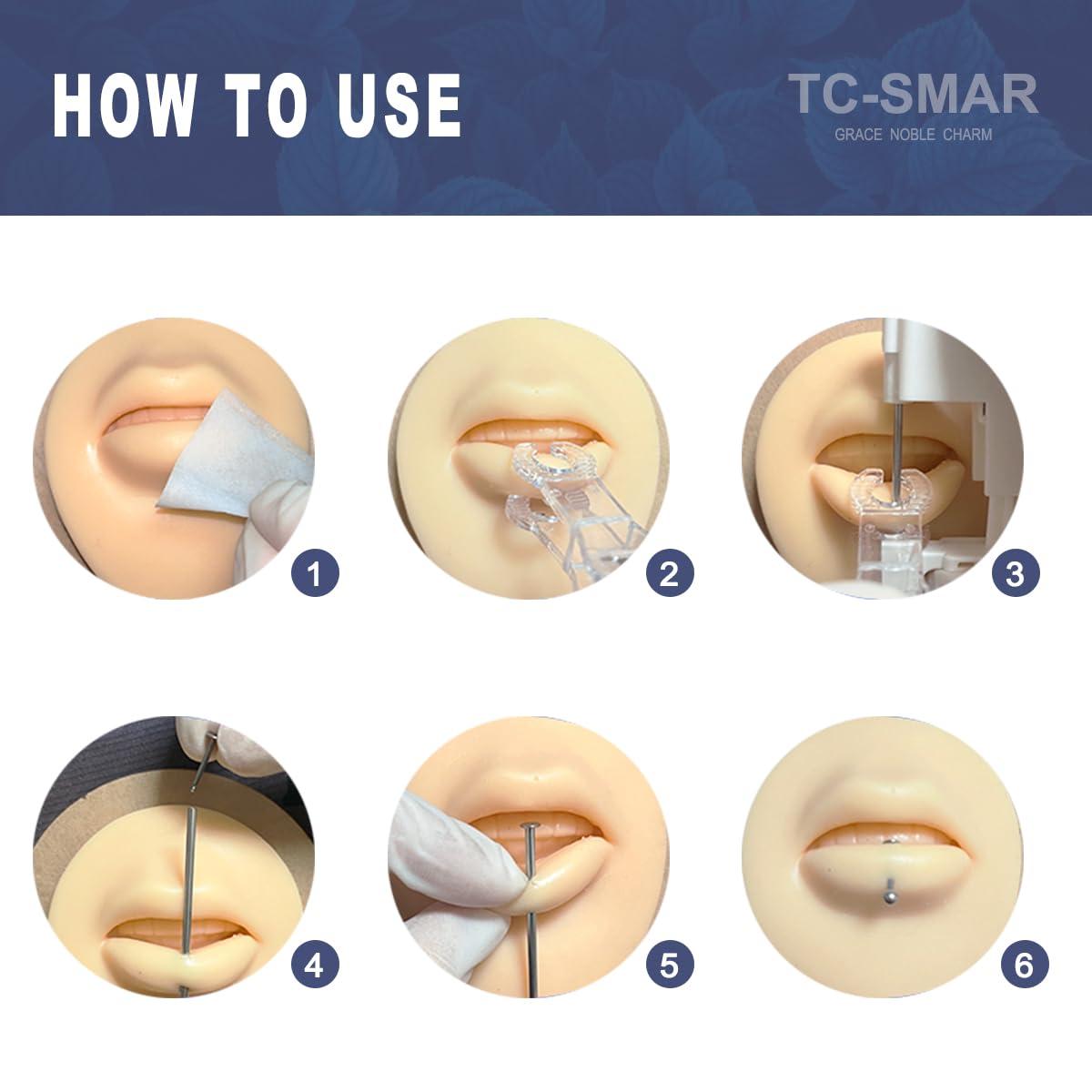 HOW TO USE

TC-SMAR
GRACE NOBLE CHARM

1

2

3

4

5

6