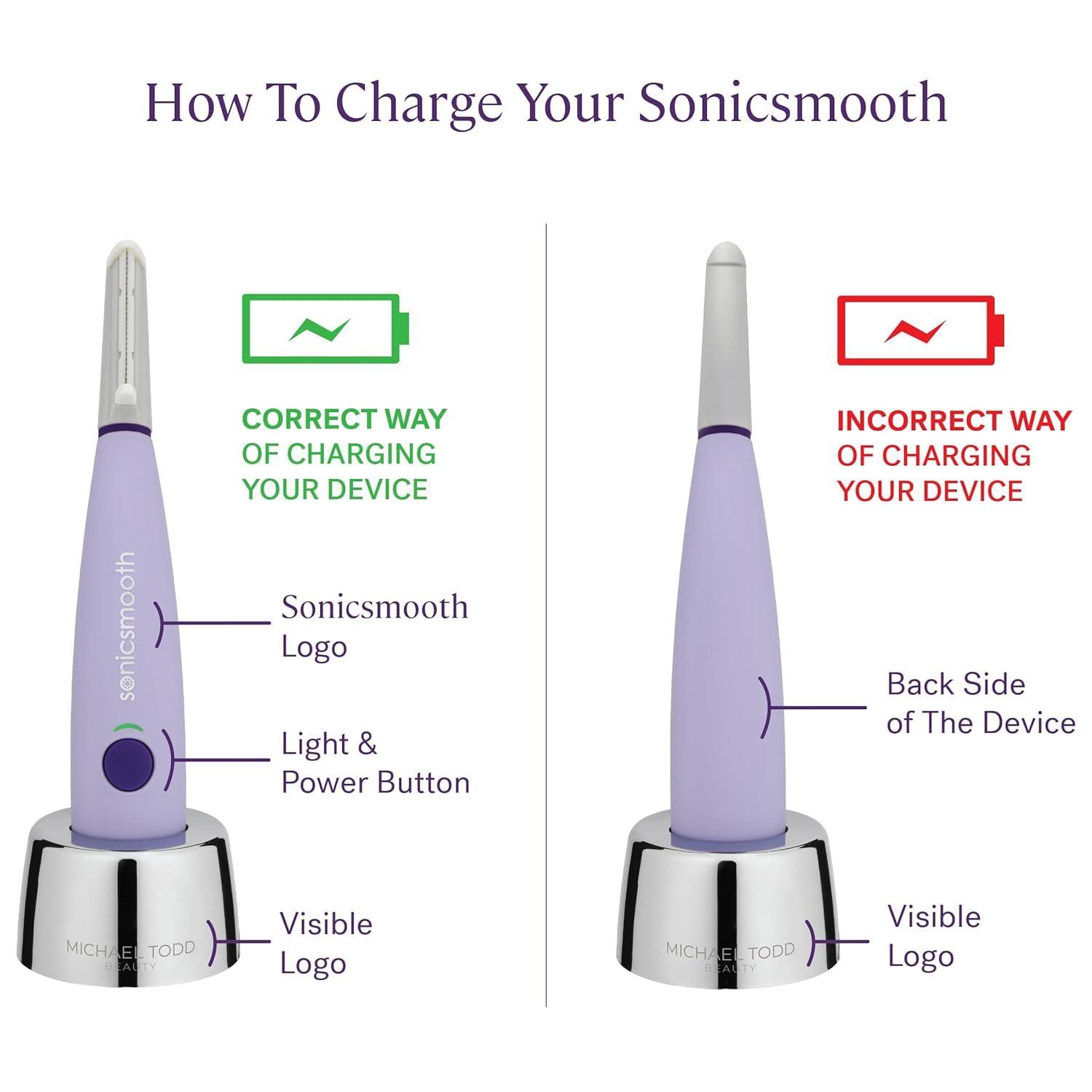 How To Charge Your Sonicsmooth

CORRECT WAY OF CHARGING YOUR DEVICE

sonicsmooth

Sonicsmooth Logo

Light & Power Button

MICHAEL TODD BEAUTY

Visible Logo

INCORRECT WAY OF CHARGING YOUR DEVICE

Back Side of The Device

MICHAEL TODD BEAUTY

Visible Logo