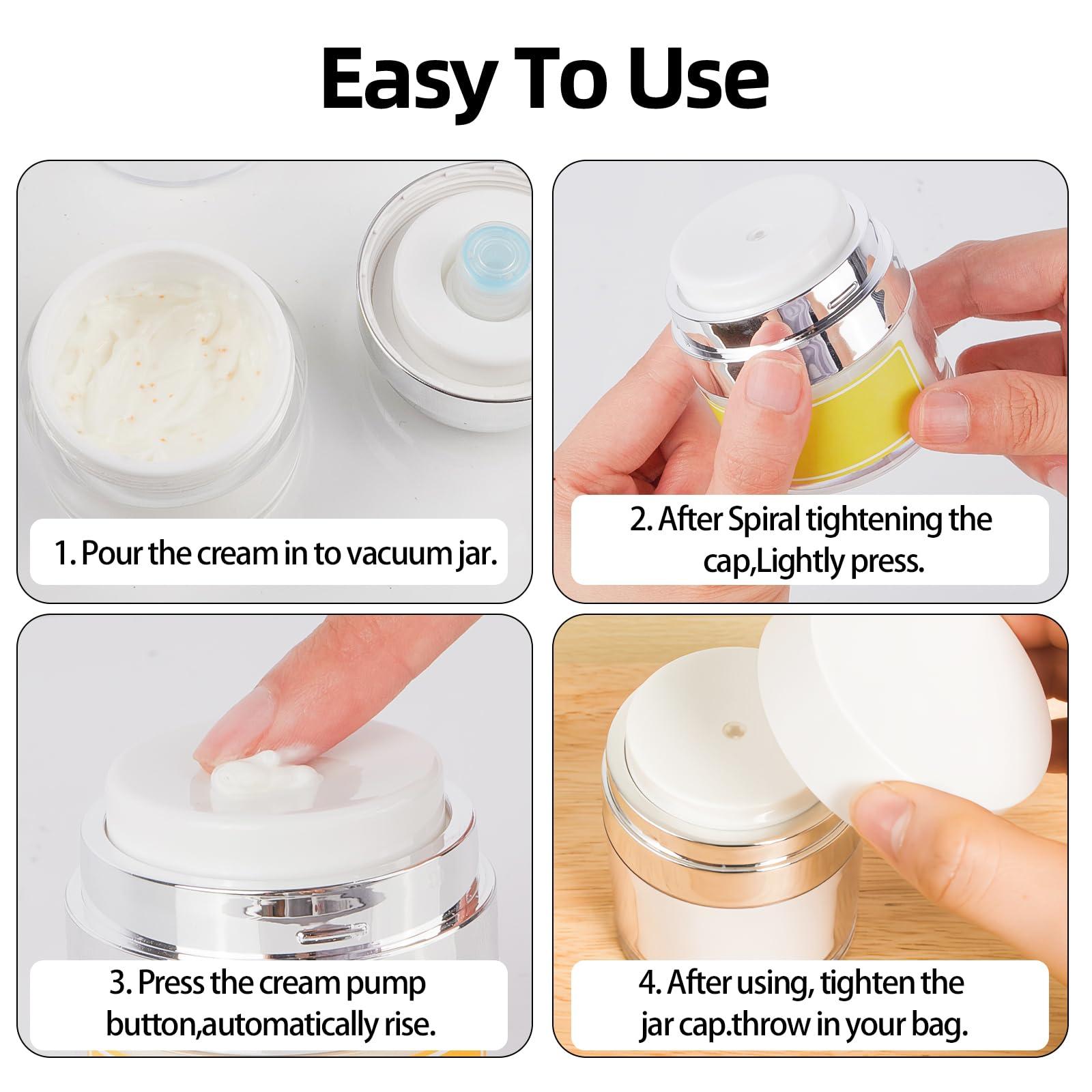 Easy To Use

1. Pour the cream in to vacuum jar.

2. After Spiral tightening the cap,Lightly press.

3. Press the cream pump button,automatically rise.

4. After using, tighten the jar cap.throw in your bag.