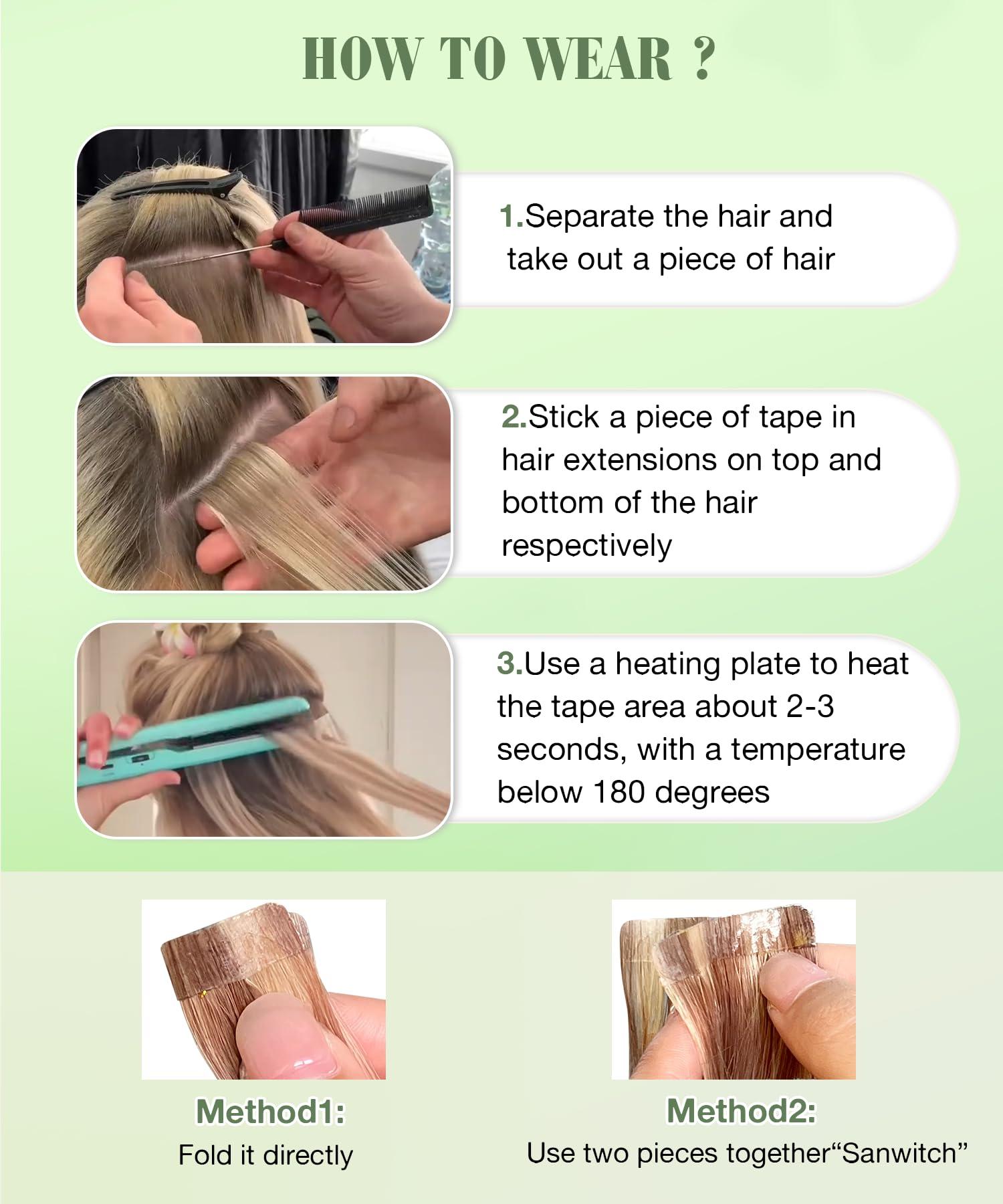 HOW TO WEAR ?

1.Separate the hair and take out a piece of hair

2.Stick a piece of tape in hair extensions on top and bottom of the hair respectively

3.Use a heating plate to heat the tape area about 2-3 seconds, with a temperature below 180 degrees

Method1:
Fold it directly

Method2:
Use two pieces together“Sanwitch”