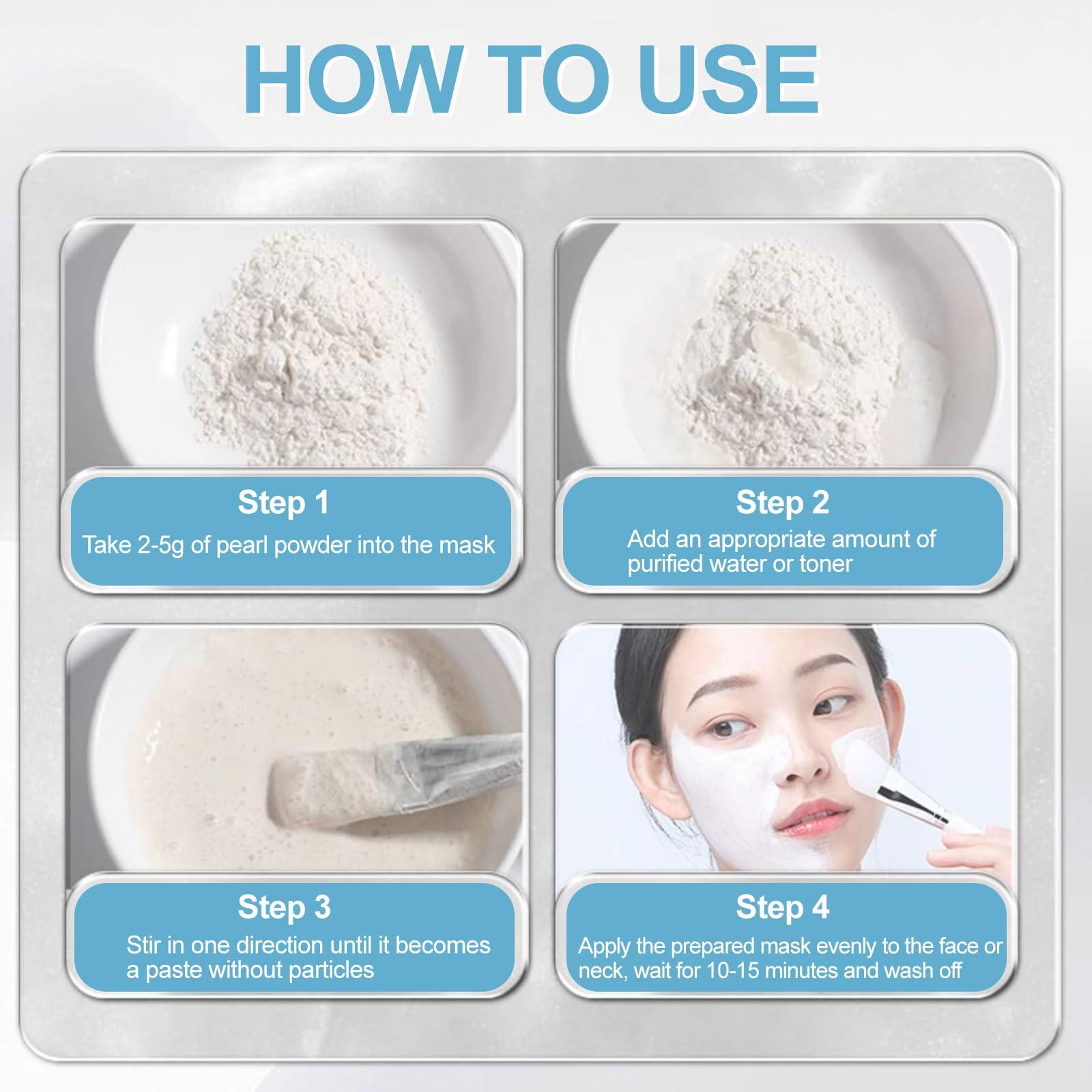 HOW TO USE

Step 1
Take 2-5g of pearl powder into the mask

Step 2
Add an appropriate amount of purified water or toner

Step 3
Stir in one direction until it becomes a paste without particles

Step 4
Apply the prepared mask evenly to the face or neck, wait for 10-15 minutes and wash off