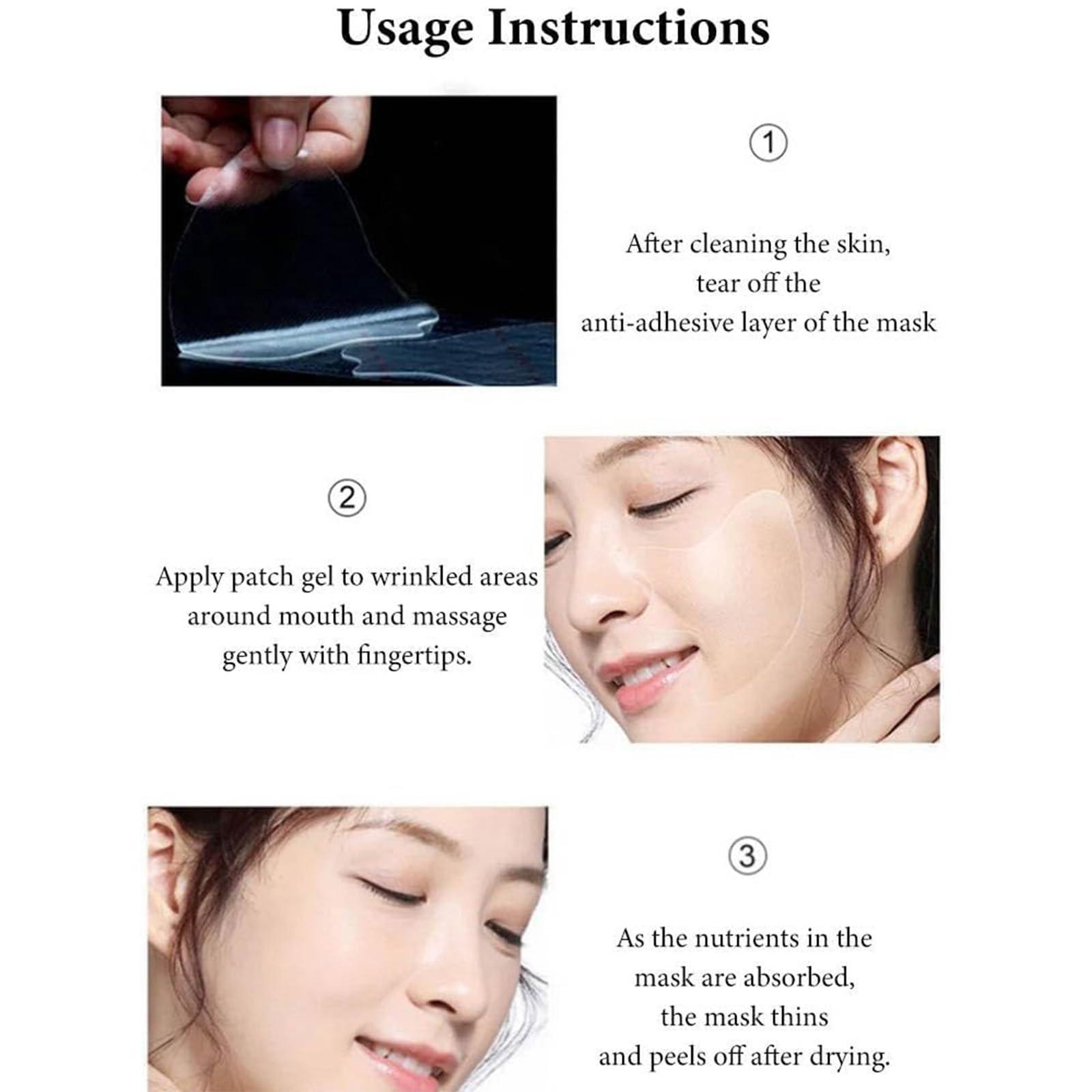 Usage Instructions

①

After cleaning the skin, tear off the anti-adhesive layer of the mask

②

Apply patch gel to wrinkled areas around mouth and massage gently with fingertips.

③

As the nutrients in the mask are absorbed, the mask thins and peels off after drying.