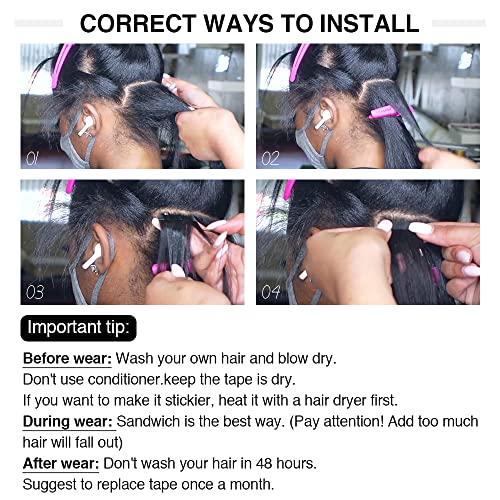 CORRECT WAYS TO INSTALL

01

02

03

04

Important tip:

Before wear: Wash your own hair and blow dry.
Don't use conditioner.keep the tape is dry.
If you want to make it stickier, heat it with a hair dryer first.
During wear: Sandwich is the best way. (Pay attention! Add too much hair will fall out)
After wear: Don't wash your hair in 48 hours.
Suggest to replace tape once a month.