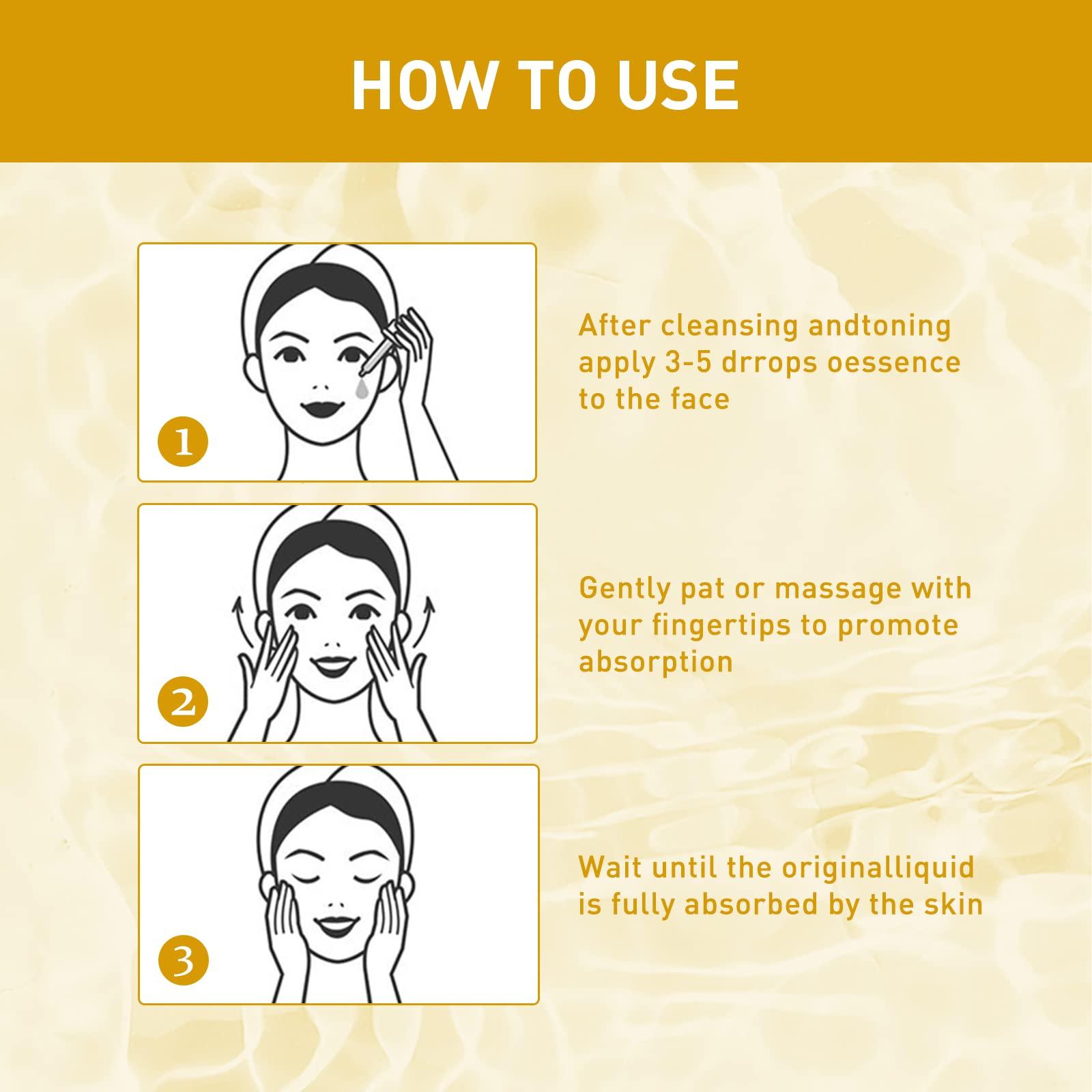 HOW TO USE

1

After cleansing andtoning apply 3-5 drrops oessence to the face

2

Gently pat or massage with your fingertips to promote absorption

3

Wait until the originalliquid is fully absorbed by the skin