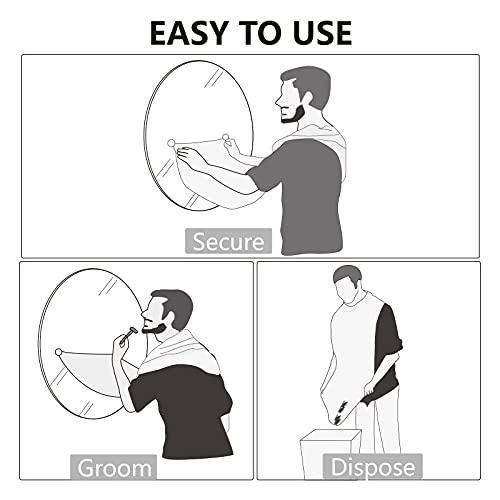 EASY TO USE

Secure

Groom

Dispose