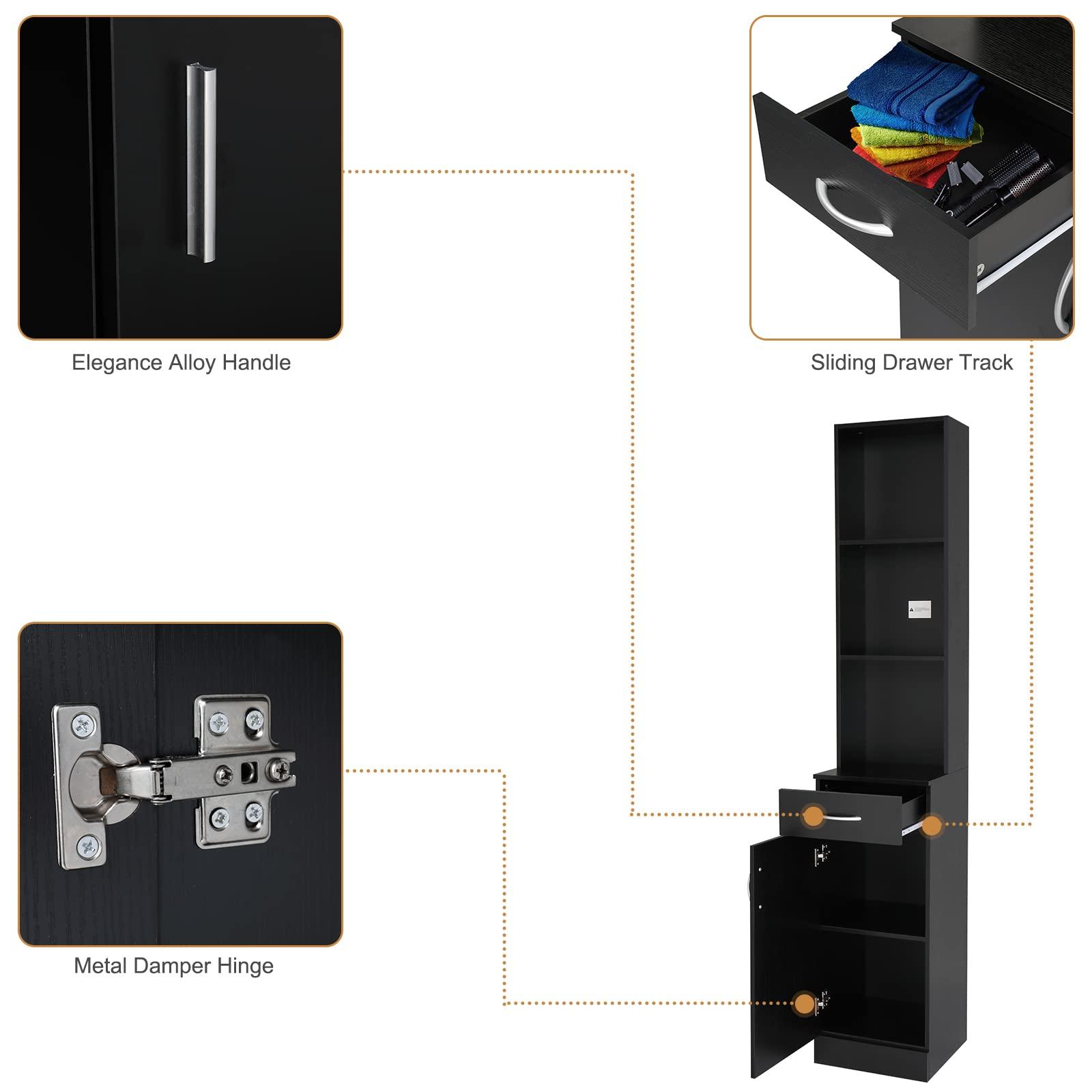 Elegance Alloy Handle

Sliding Drawer Track

Metal Damper Hinge