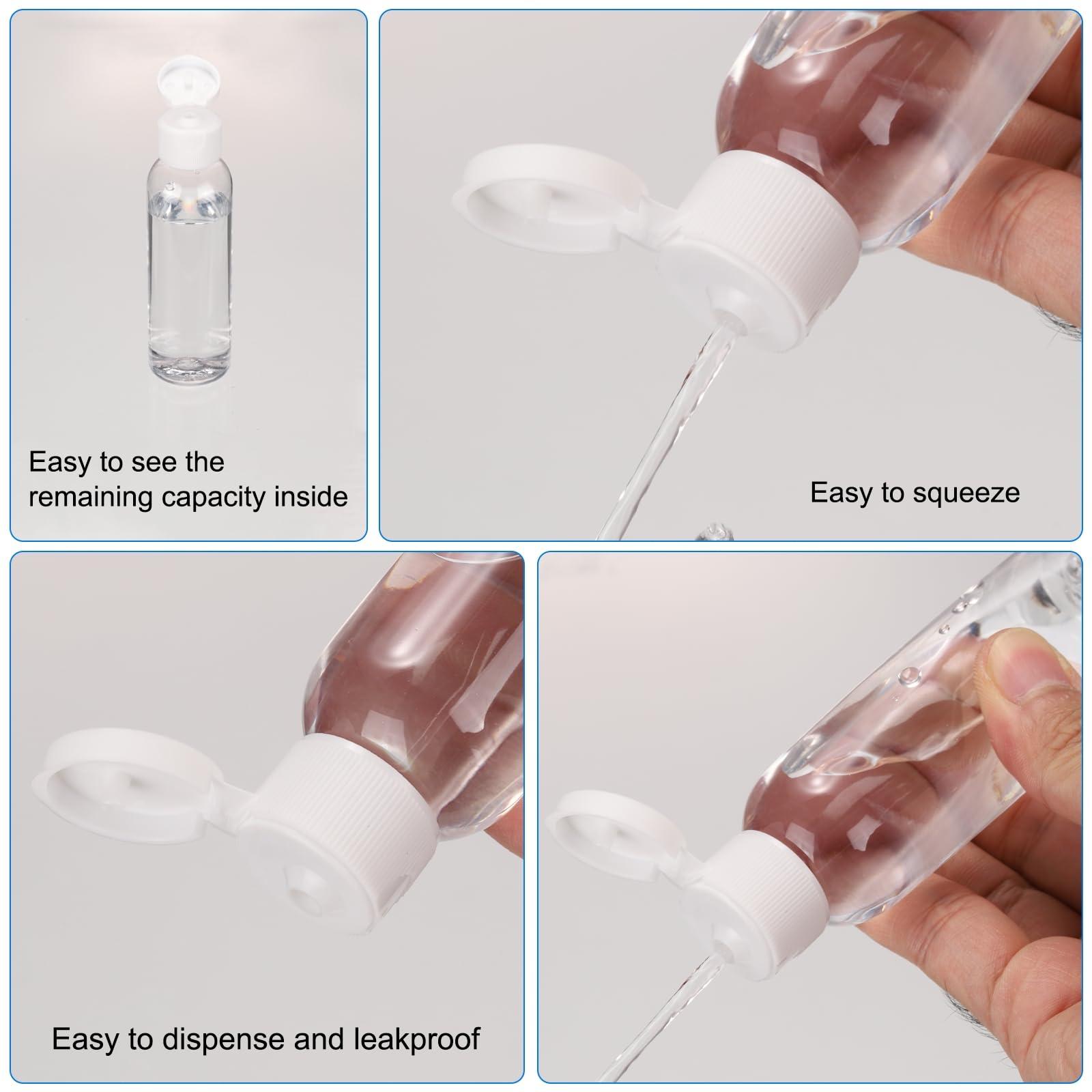 Easy to see the remaining capacity inside

Easy to squeeze

Easy to dispense and leakproof