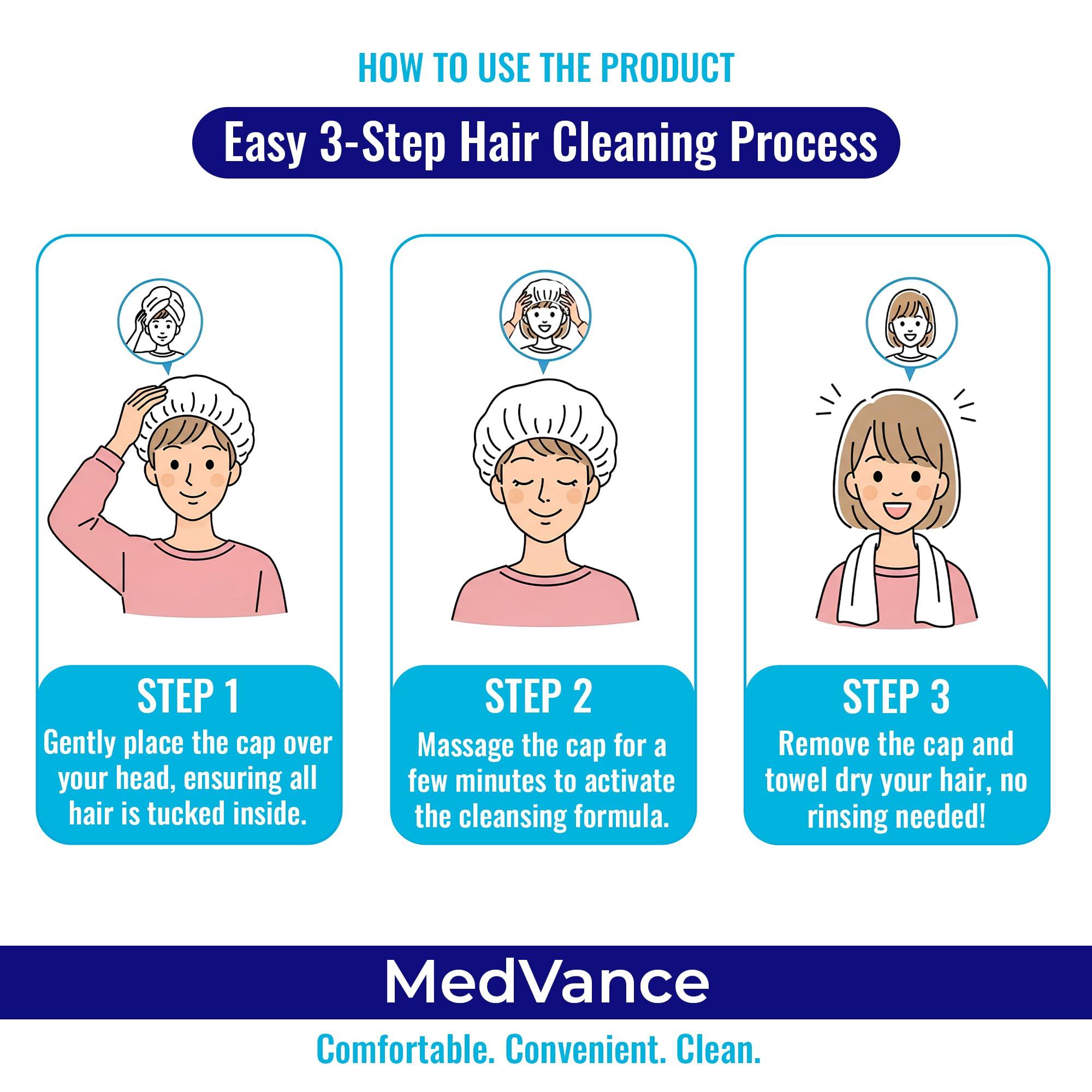 HOW TO USE THE PRODUCT

Easy 3-Step Hair Cleaning Process

STEP 1
Gently place the cap over your head, ensuring all hair is tucked inside.

STEP 2
Massage the cap for a few minutes to activate the cleansing formula.

STEP 3
Remove the cap and towel dry your hair, no rinsing needed!

MedVance

Comfortable. Convenient. Clean.