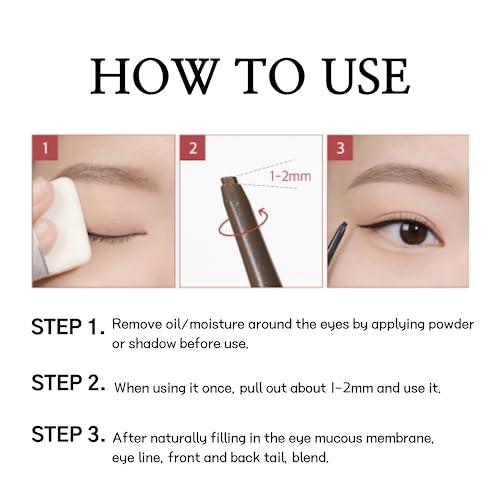 HOW TO USE

1

2

1-2mm

3

STEP 1. Remove oil/moisture around the eyes by applying powder or shadow before use.

STEP 2. When using it once, pull out about 1-2mm and use it.

STEP 3. After naturally filling in the eye mucous membrane, eye line, front and back tail, blend.