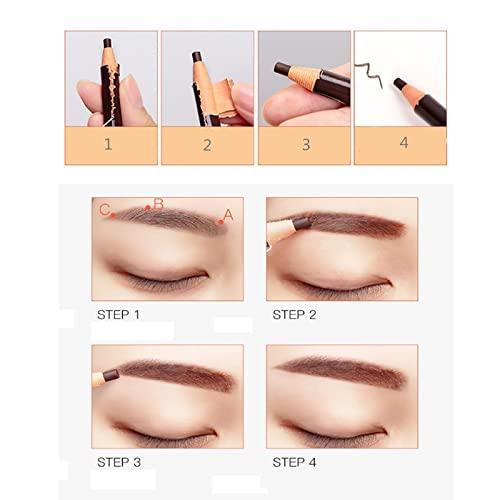 1

2

3

4

C B A

STEP 1

STEP 2

STEP 3

STEP 4