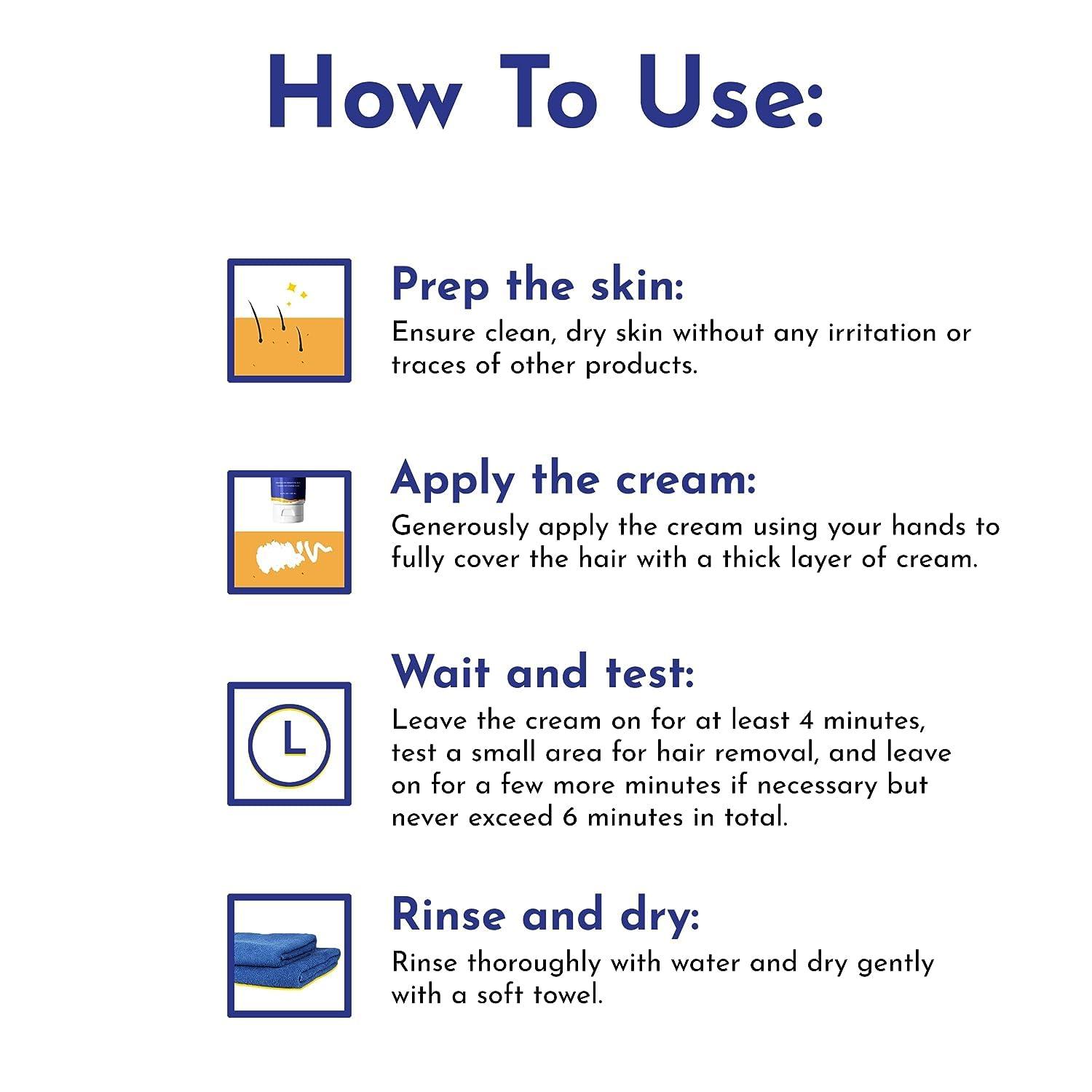 How To Use:

Prep the skin:
Ensure clean, dry skin without any irritation or traces of other products.

Apply the cream:
Generously apply the cream using your hands to fully cover the hair with a thick layer of cream.

Wait and test:
Leave the cream on for at least 4 minutes, test a small area for hair removal, and leave on for a few more minutes if necessary but never exceed 6 minutes in total.

Rinse and dry:
Rinse thoroughly with water and dry gently with a soft towel.