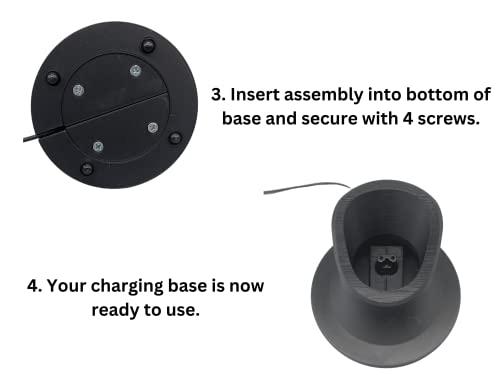 3. Insert assembly into bottom of base and secure with 4 screws.

4. Your charging base is now ready to use.