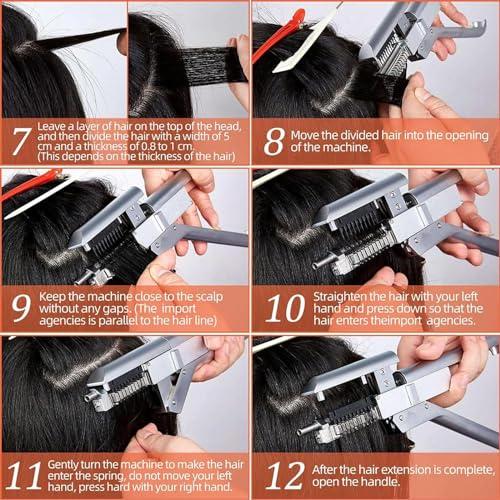 7 Leave a layer of hair on the top of the head, and then divide the hair with a width of 5 cm and a thickness of 0.8 to 1 cm. (This depends on the thickness of the hair)

8 Move the divided hair into the opening of the machine.

9 Keep the machine close to the scalp without any gaps. (The import agencies is parallel to the hair line)

10 Straighten the hair with your left hand and press down so that the hair enters theimport agencies.

11 Gently turn the machine to make the hair enter the spring, do not move your left hand, press hard with your right hand.

12 After the hair extension is complete, open the handle.