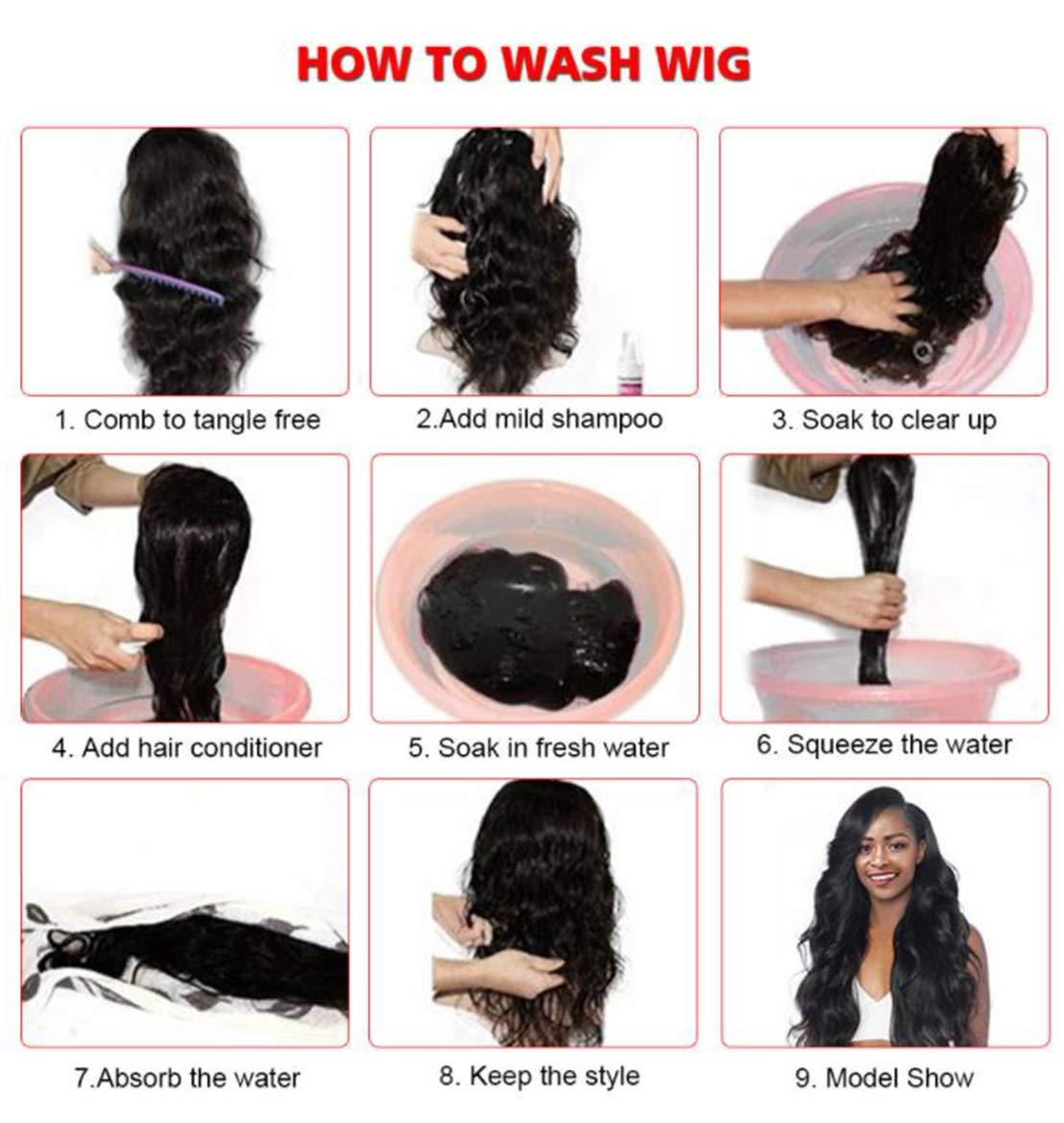 HOW TO WASH WIG

1. Comb to tangle free

2.Add mild shampoo

3. Soak to clear up

4. Add hair conditioner

5. Soak in fresh water

6. Squeeze the water

7.Absorb the water

8. Keep the style

9. Model Show