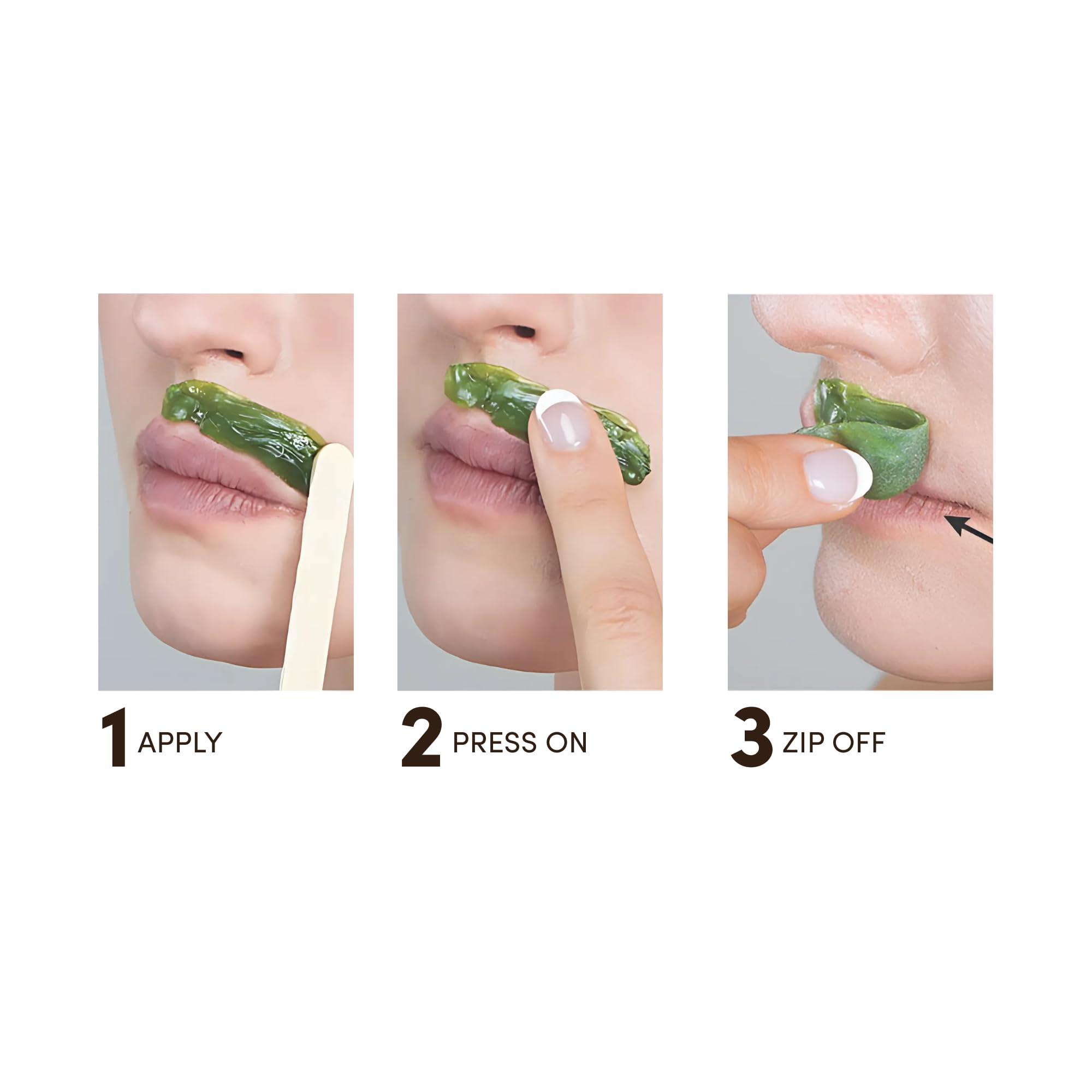 1 APPLY

2 PRESS ON

3 ZIP OFF