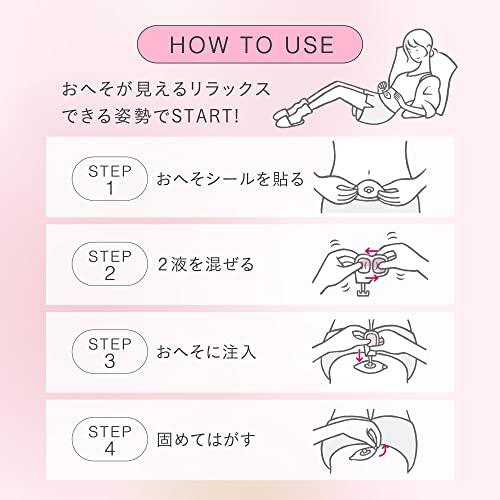 HOW TO USE

おへそが見えるリラックスできる姿勢でSTART!

STEP 1 おへそシールを貼る

STEP 2 2液を混ぜる

STEP 3 おへそに注入

STEP 4 固めてはがす