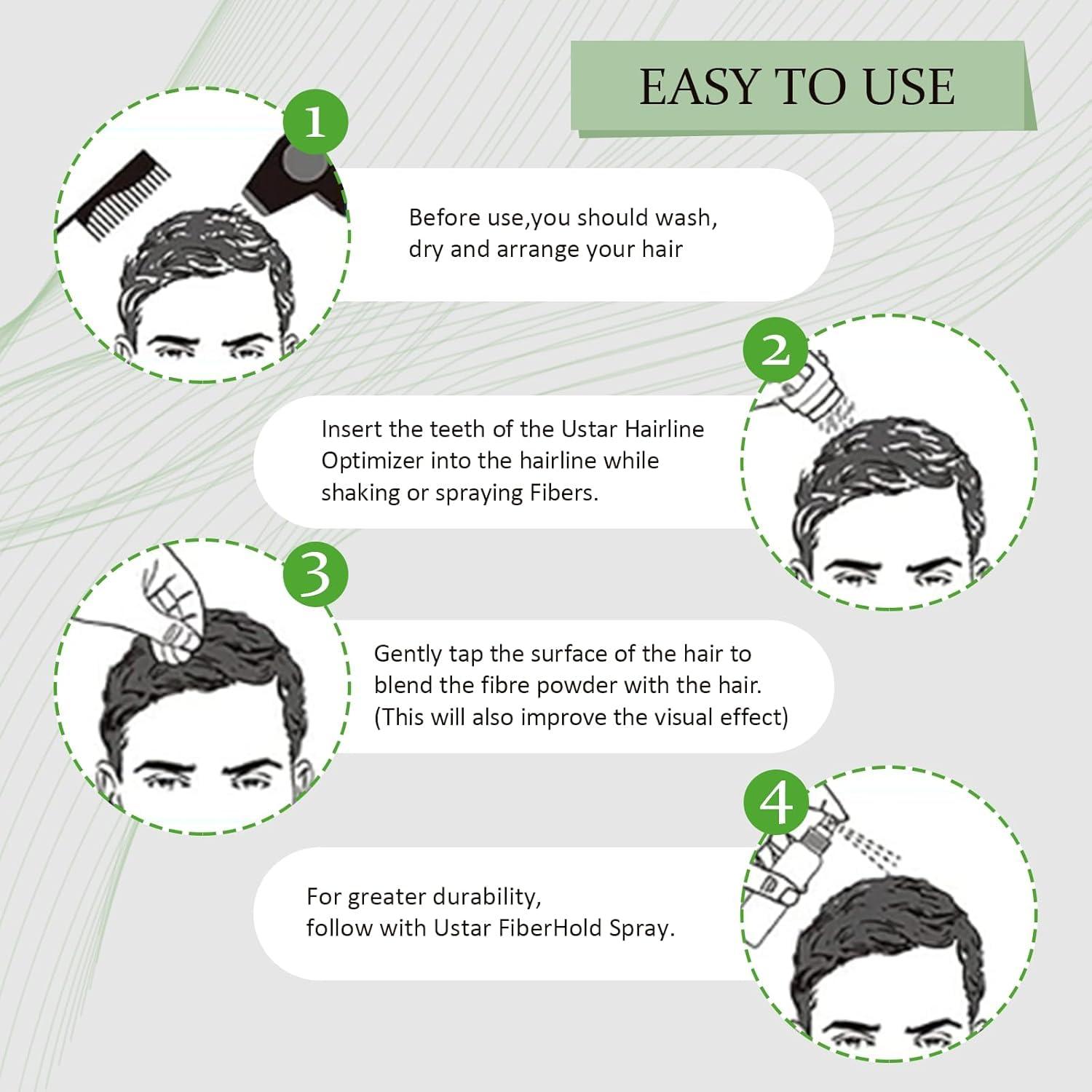 EASY TO USE

1

Before use,you should wash, dry and arrange your hair

2

Insert the teeth of the Ustar Hairline Optimizer into the hairline while shaking or spraying Fibers.

3

Gently tap the surface of the hair to blend the fibre powder with the hair. (This will also improve the visual effect)

4

For greater durability, follow with Ustar FiberHold Spray.