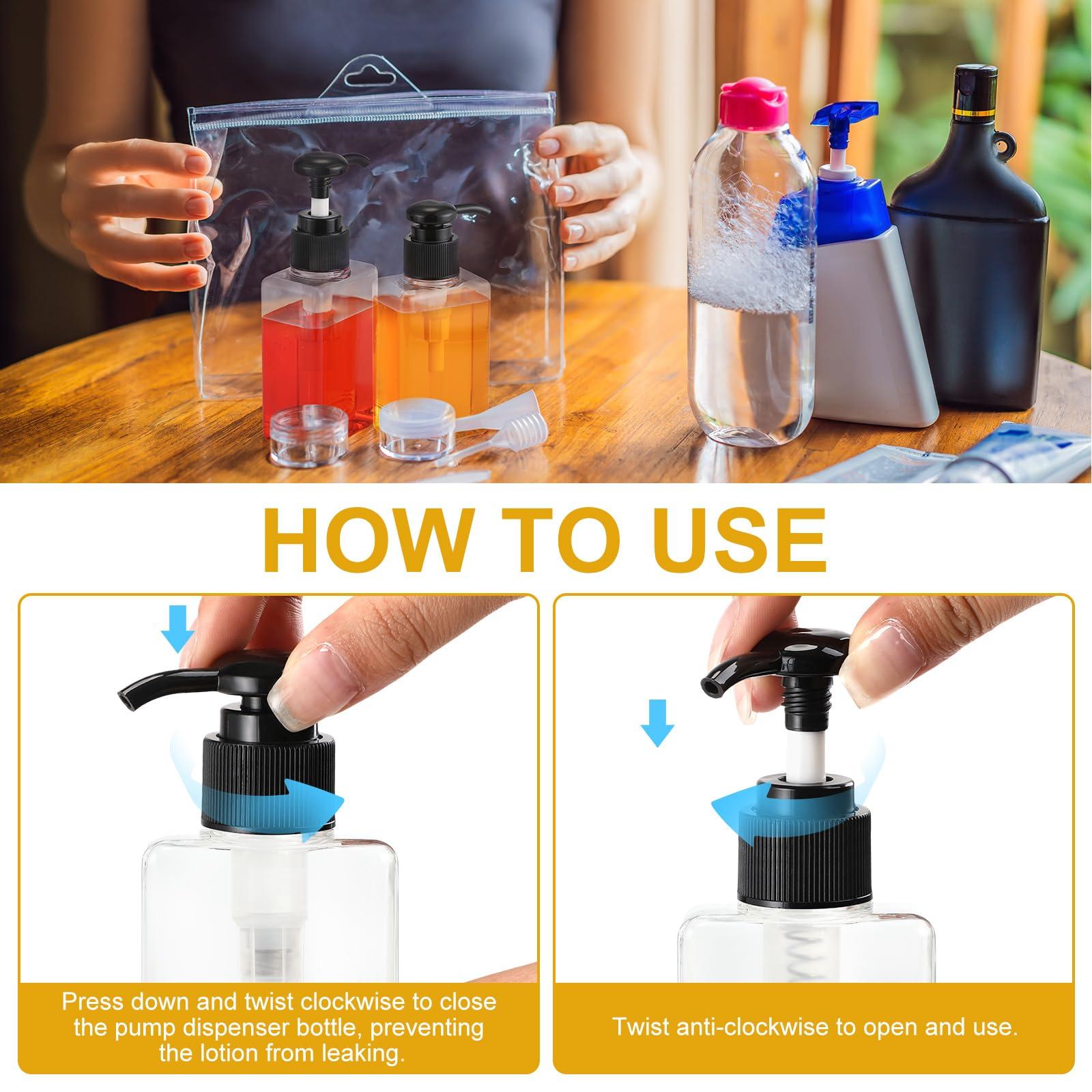 HOW TO USE

Press down and twist clockwise to close the pump dispenser bottle, preventing the lotion from leaking.

Twist anti-clockwise to open and use.