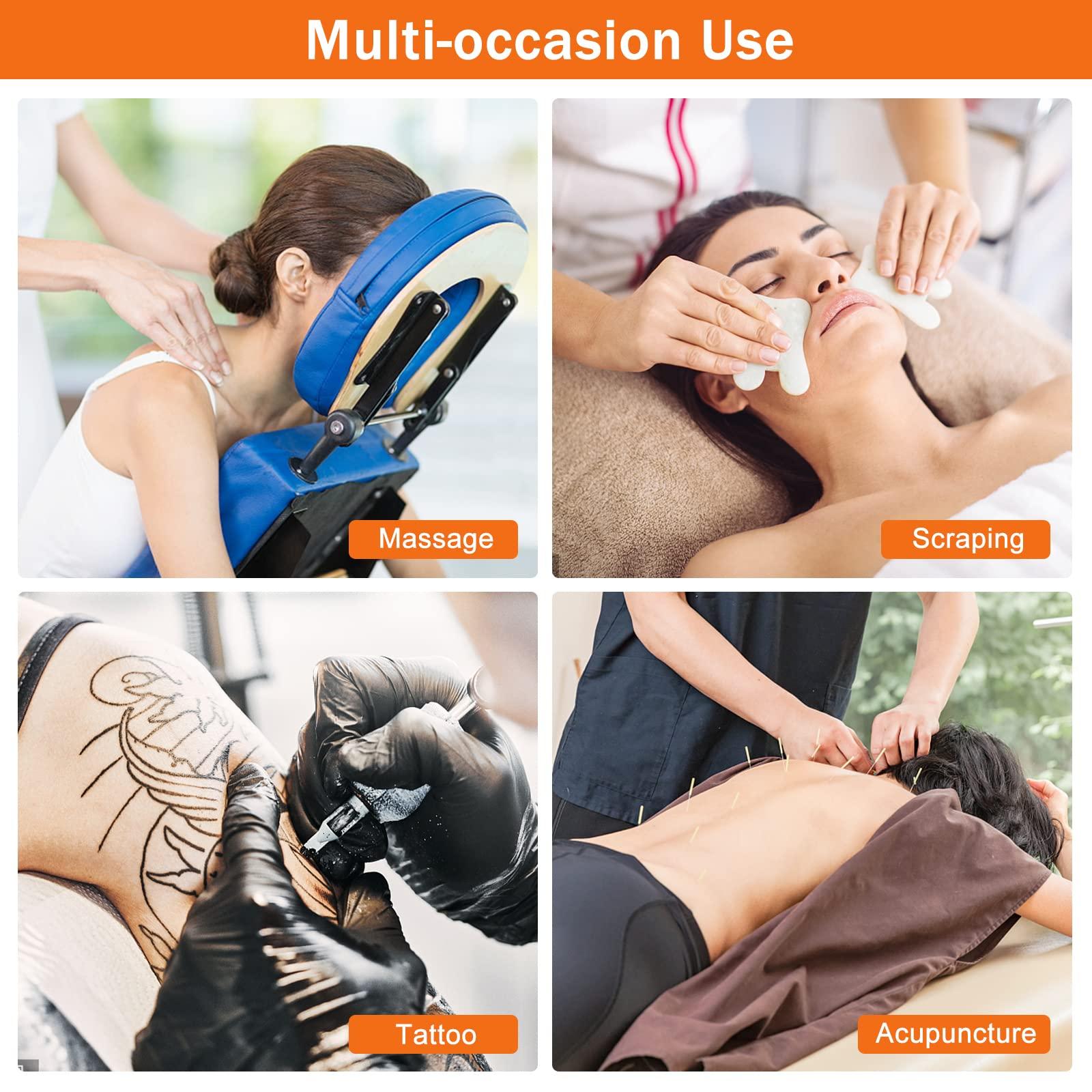 Multi-occasion Use

Massage

Scraping

Tattoo

Acupuncture