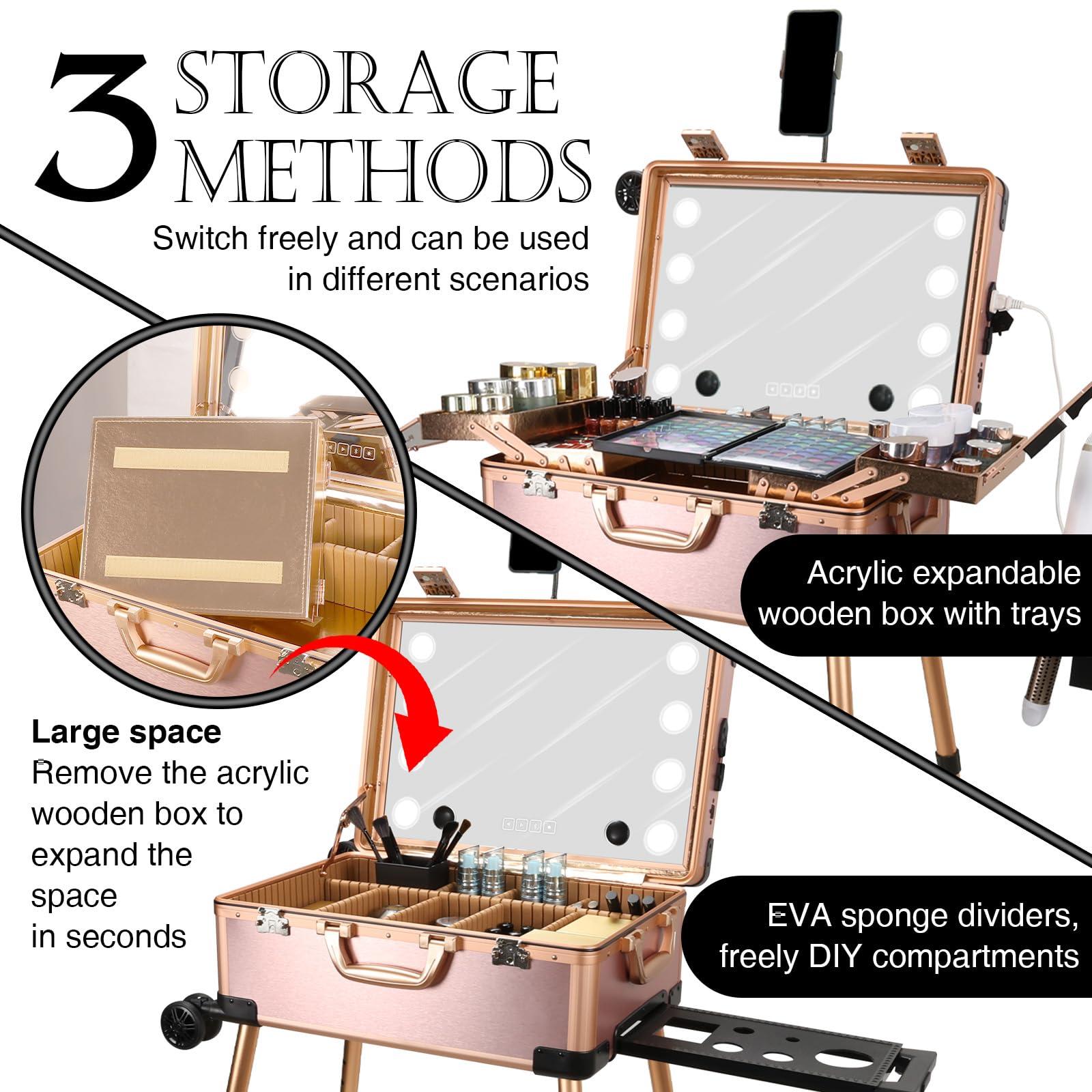 3 STORAGE METHODS

Switch freely and can be used in different scenarios

Acrylic expandable wooden box with trays

Large space
Remove the acrylic wooden box to expand the space in seconds

EVA sponge dividers, freely DIY compartments