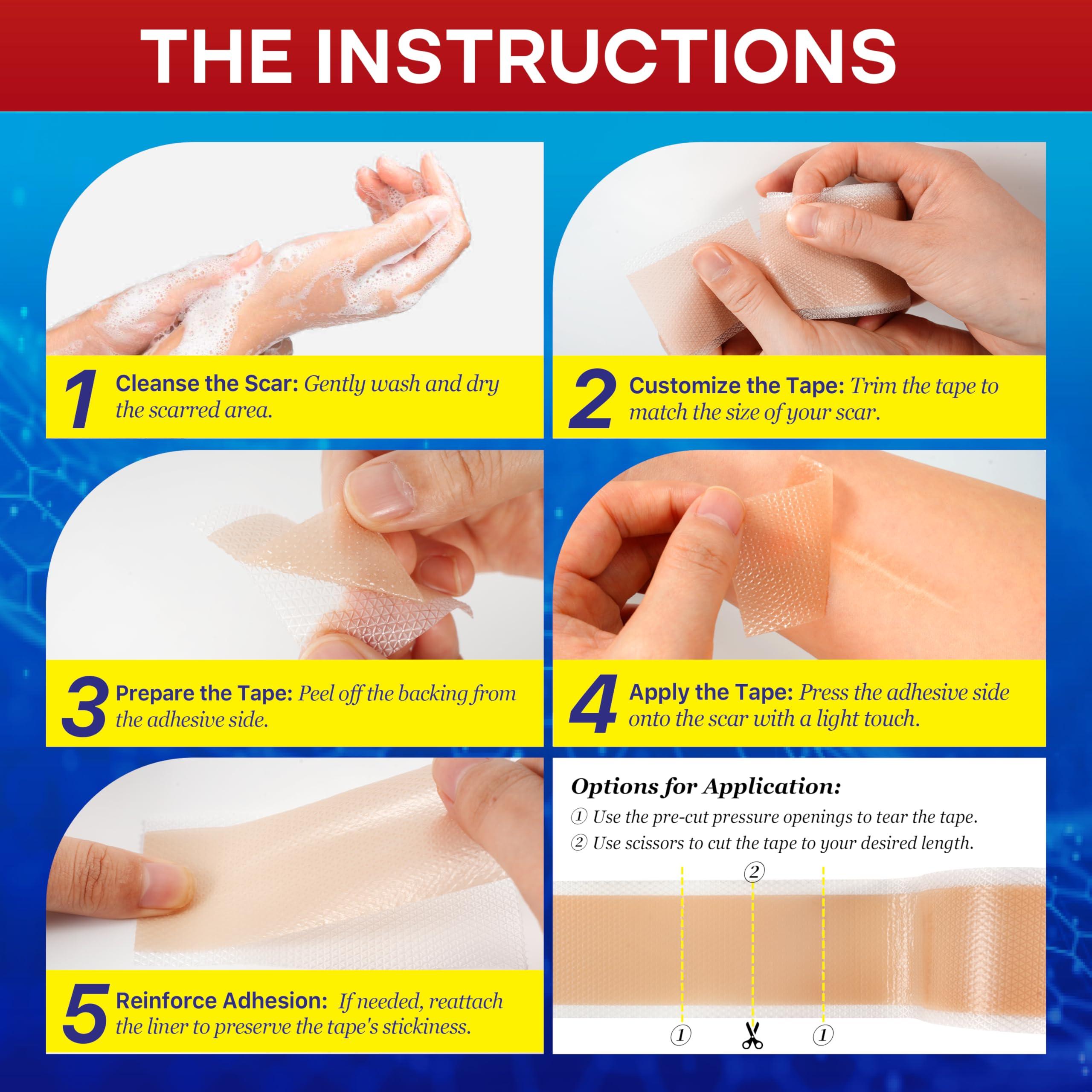 THE INSTRUCTIONS

1 Cleanse the Scar: Gently wash and dry the scarred area.

2 Customize the Tape: Trim the tape to match the size of your scar.

3 Prepare the Tape: Peel off the backing from the adhesive side.

4 Apply the Tape: Press the adhesive side onto the scar with a light touch.

5 Reinforce Adhesion: If needed, reattach the liner to preserve the tape's stickiness.

Options for Application:

① Use the pre-cut pressure openings to tear the tape.

② Use scissors to cut the tape to your desired length.

②

① ①