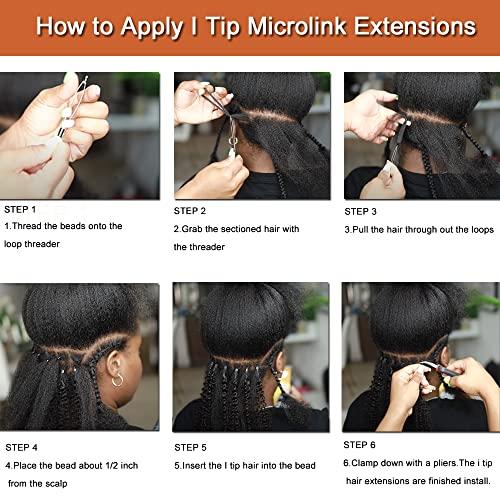 How to Apply I Tip Microlink Extensions

STEP 1
1.Thread the beads onto the loop threader

STEP 2
2.Grab the sectioned hair with the threader

STEP 3
3.Pull the hair through out the loops

STEP 4
4.Place the bead about 1/2 inch from the scalp

STEP 5
5.Insert the I tip hair into the bead

STEP 6
6.Clamp down with a pliers.The i tip hair extensions are finished install.