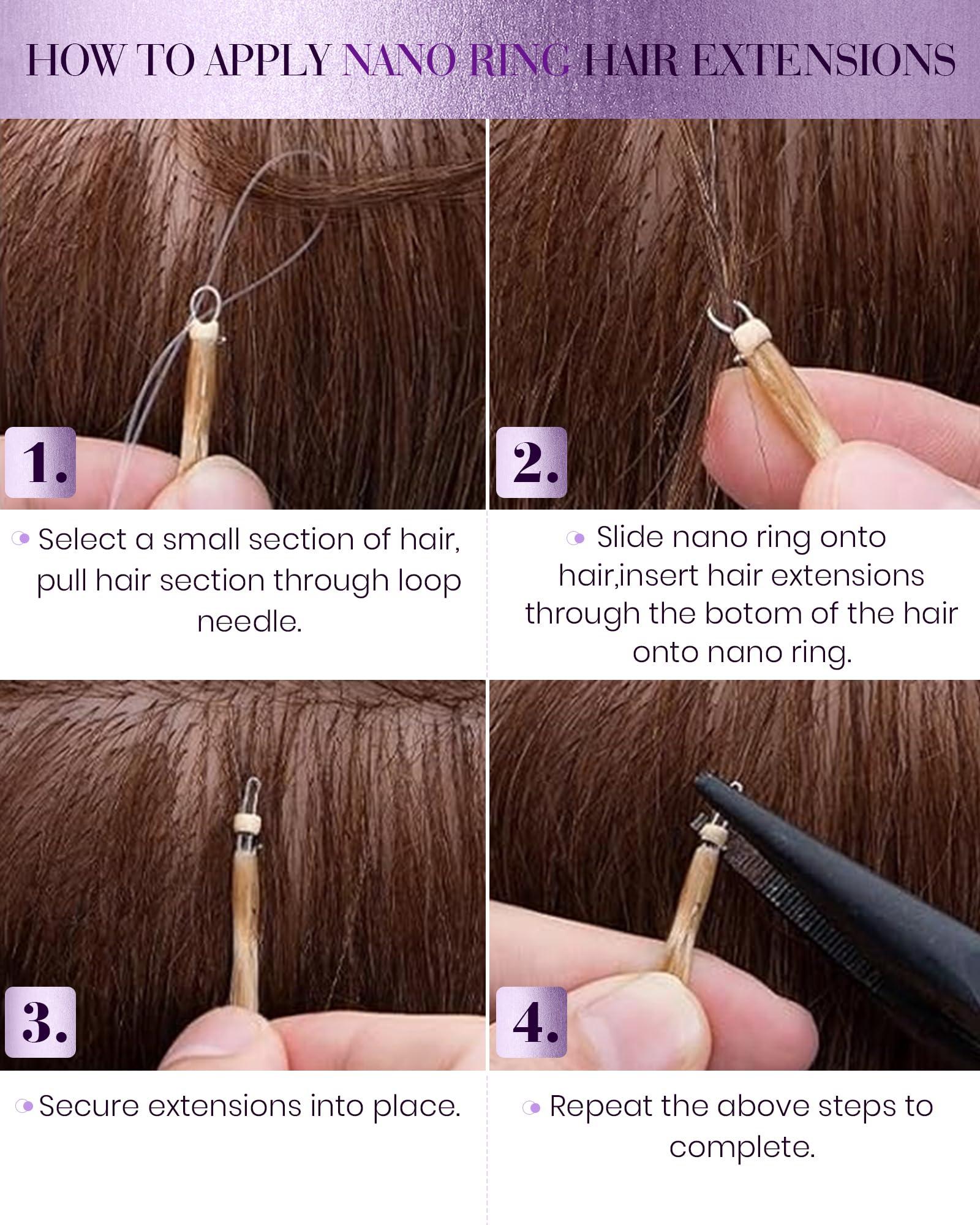 HOW TO APPLY NANO RING HAIR EXTENSIONS

1.

Select a small section of hair, pull hair section through loop needle.

2.

Slide nano ring onto hair,insert hair extensions through the botom of the hair onto nano ring.

3.

Secure extensions into place.

4.

Repeat the above steps to complete.